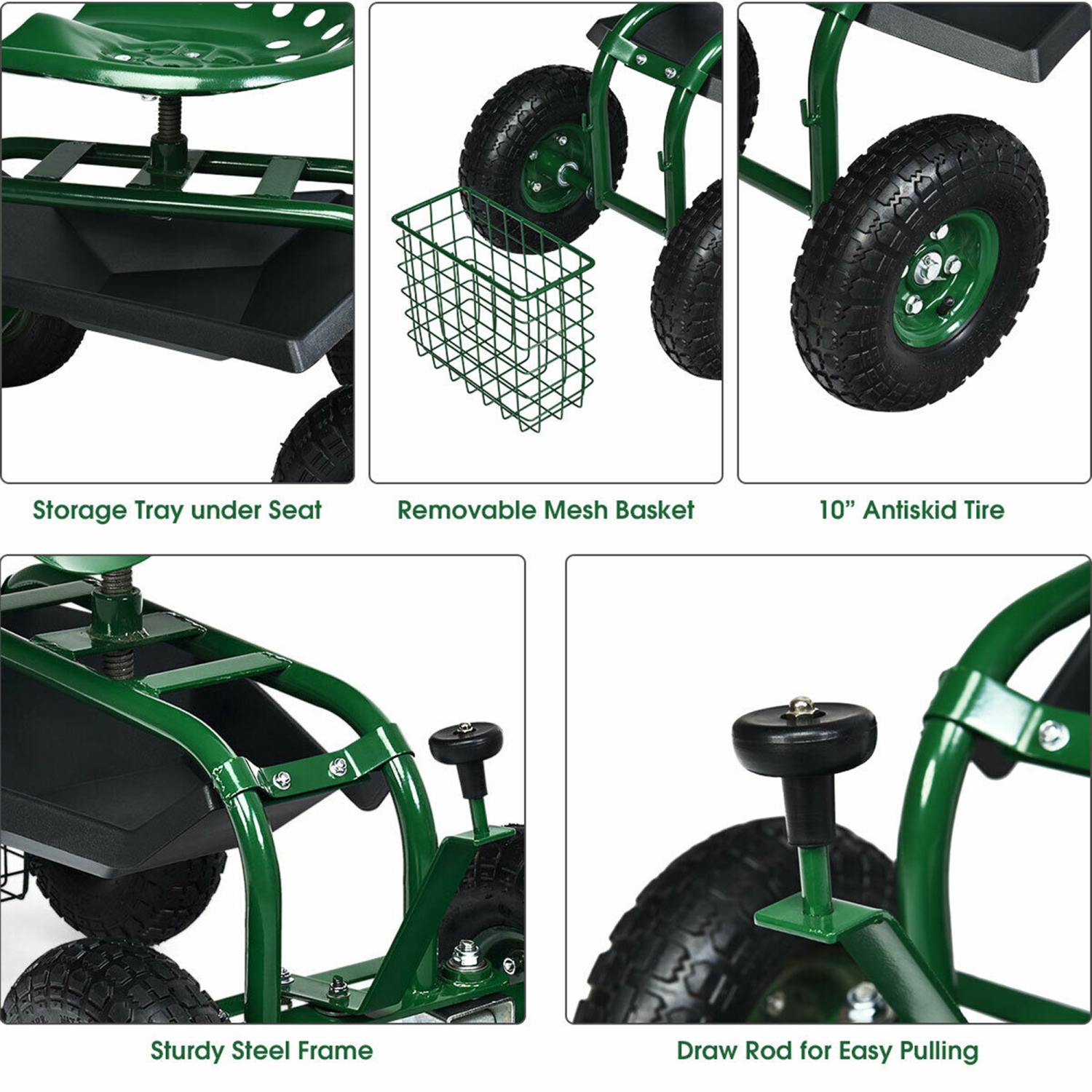 Storage Tray under Seat

Removable Mesh Basket

10” Antiskid Tire

Sturdy Steel Frame

Draw Rod for Easy Pulling