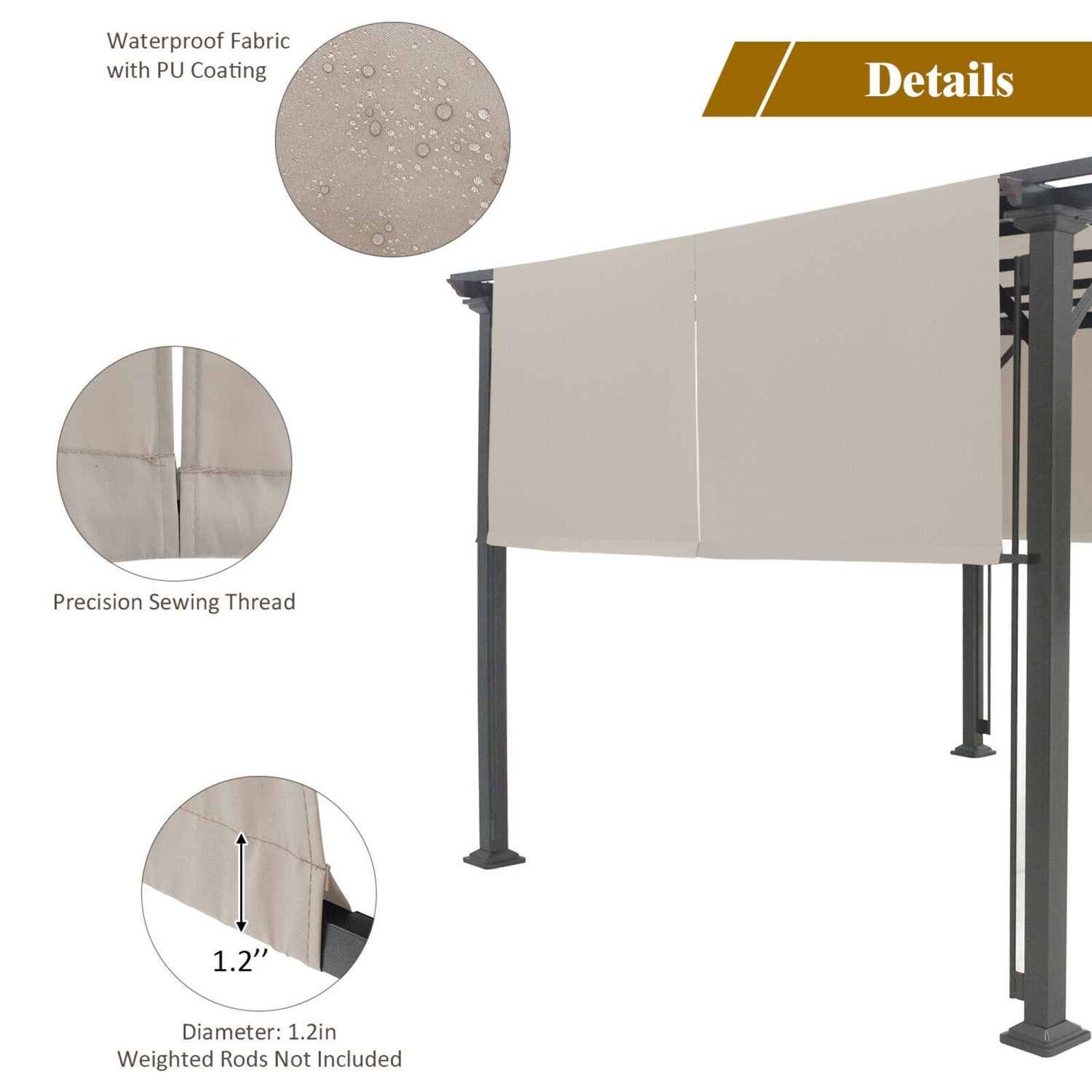 Waterproof Fabric with PU Coating

Details

Precision Sewing Thread

1.2’’

Diameter: 1.2in
Weighted Rods Not Included