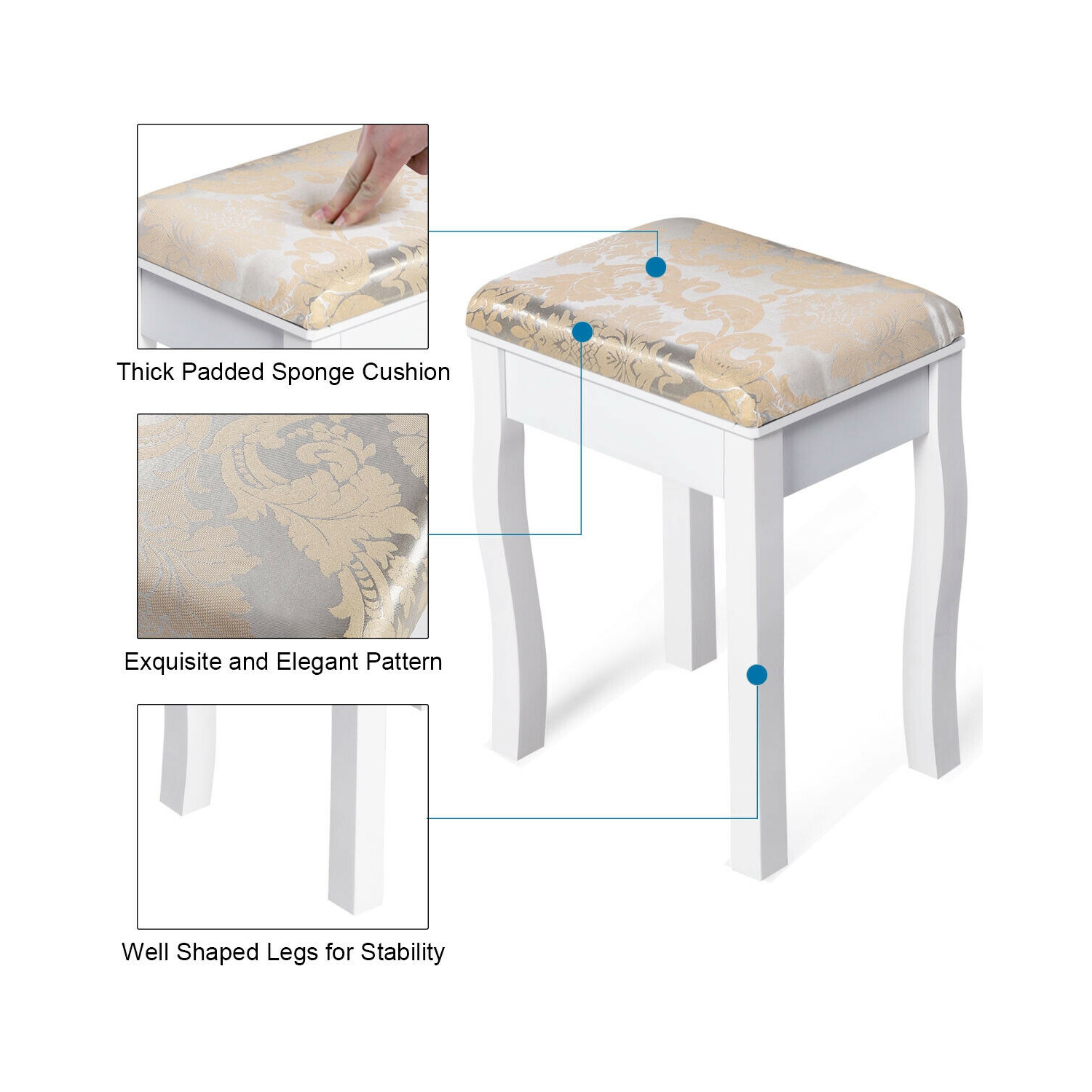 Thick Padded Sponge Cushion

Exquisite and Elegant Pattern

Well Shaped Legs for Stability