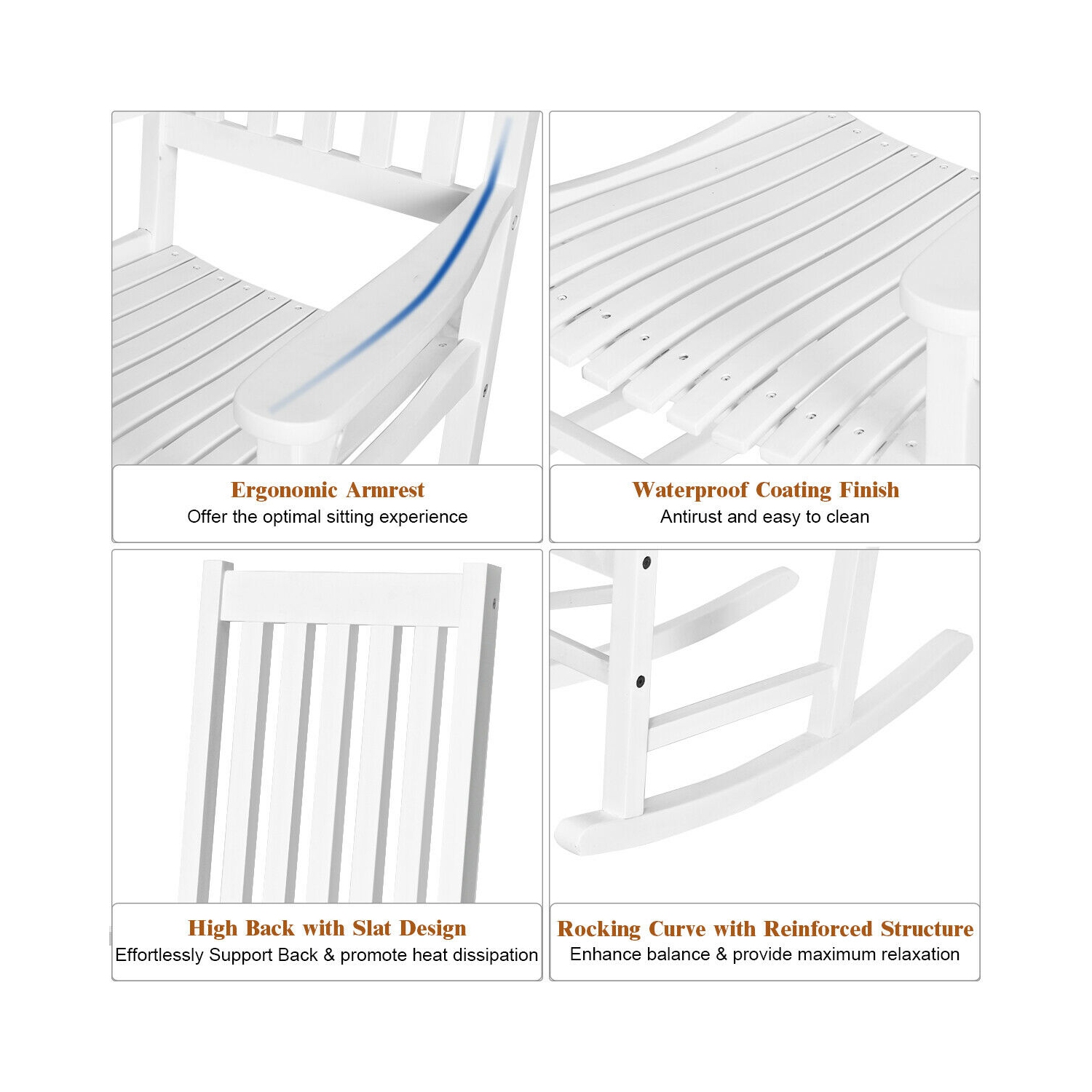 Ergonomic Armrest
Offer the optimal sitting experience

Waterproof Coating Finish
Antirust and easy to clean

High Back with Slat Design
Effortlessly Support Back & promote heat dissipation

Rocking Curve with Reinforced Structure
Enhance balance & provide maximum relaxation