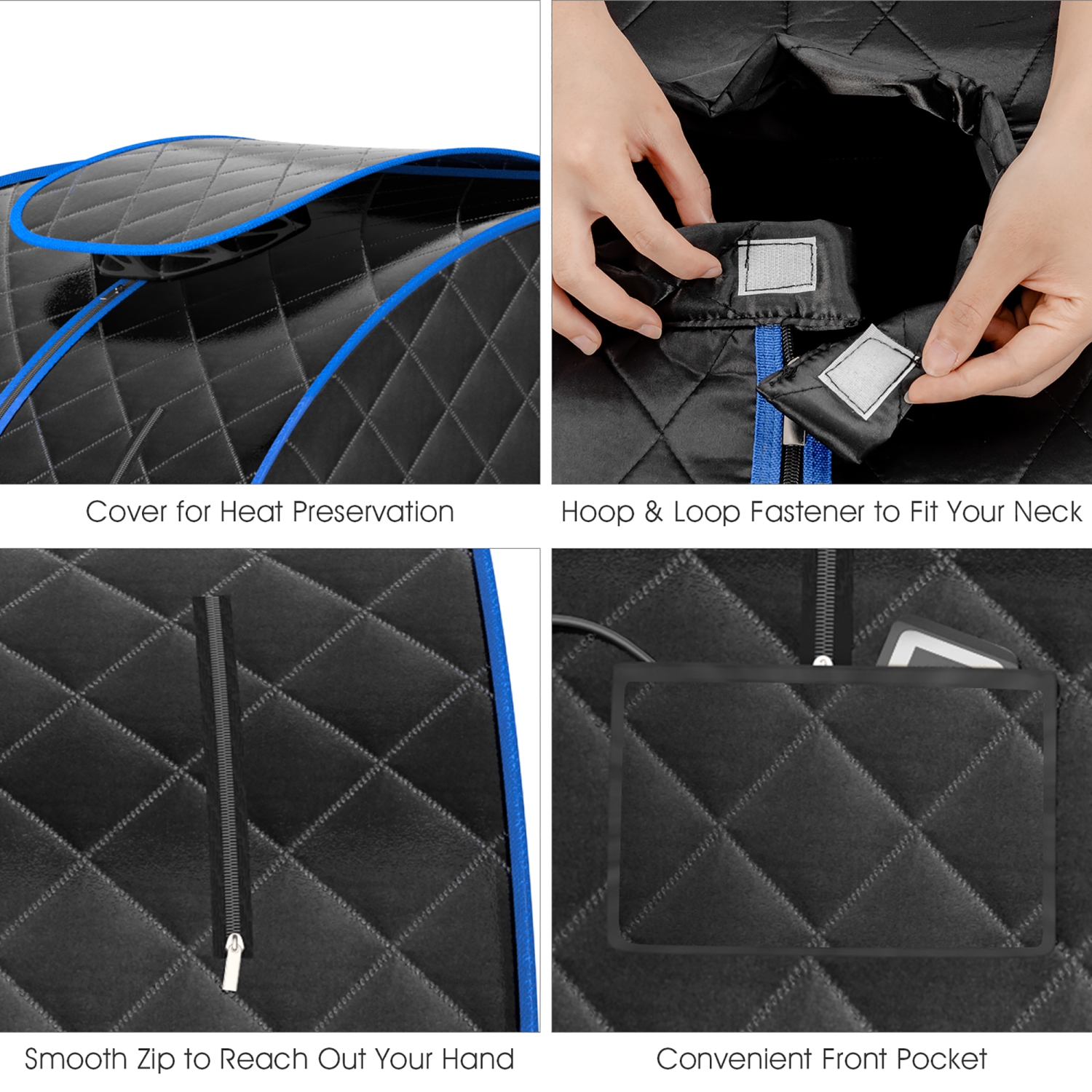 Cover for Heat Preservation

Hoop & Loop Fastener to Fit Your Neck

Smooth Zip to Reach Out Your Hand

Convenient Front Pocket