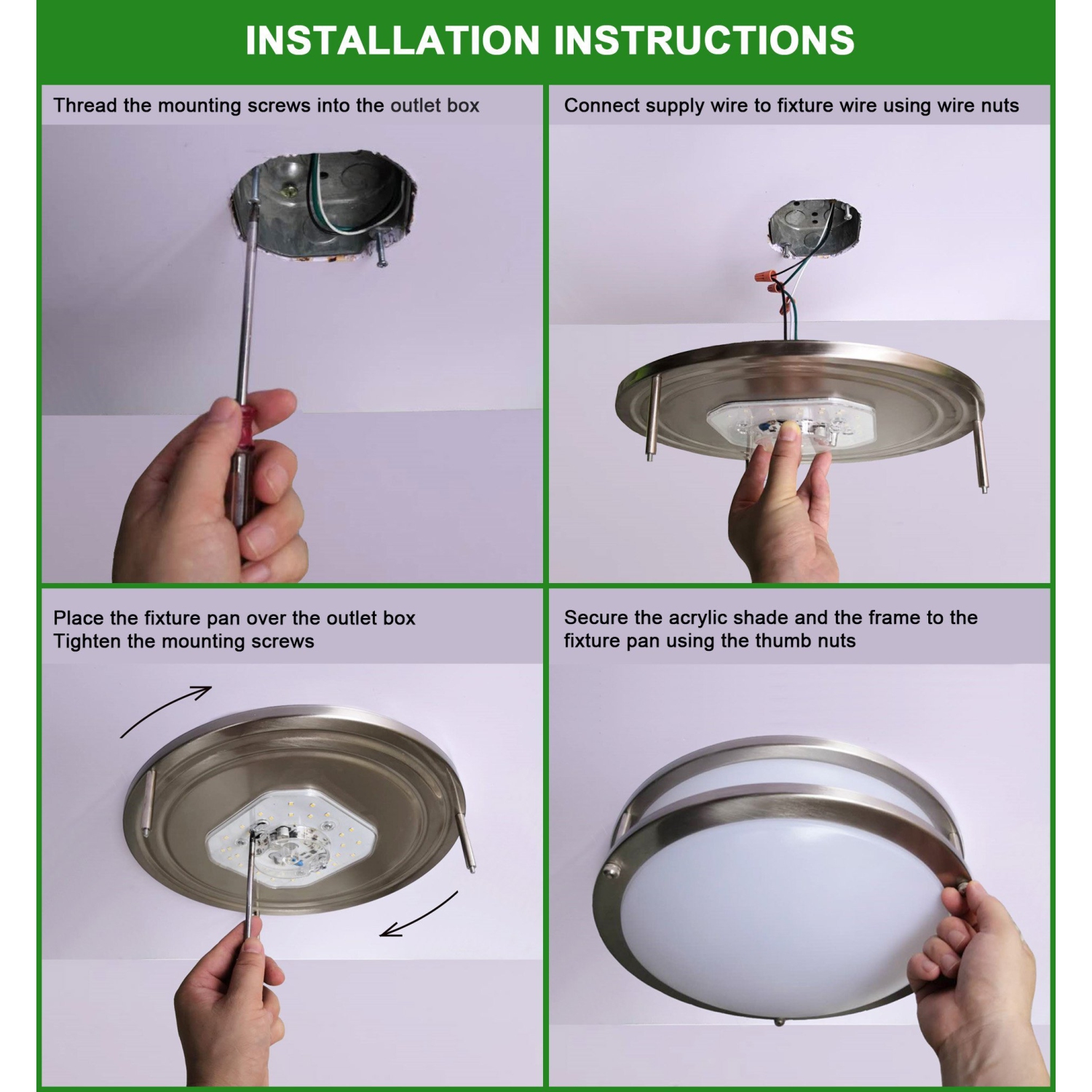 INSTALLATION INSTRUCTIONS

Thread the mounting screws into the outlet box

Connect supply wire to fixture wire using wire nuts

Place the fixture pan over the outlet box
Tighten the mounting screws

Secure the acrylic shade and the frame to the fixture pan using the thumb nuts