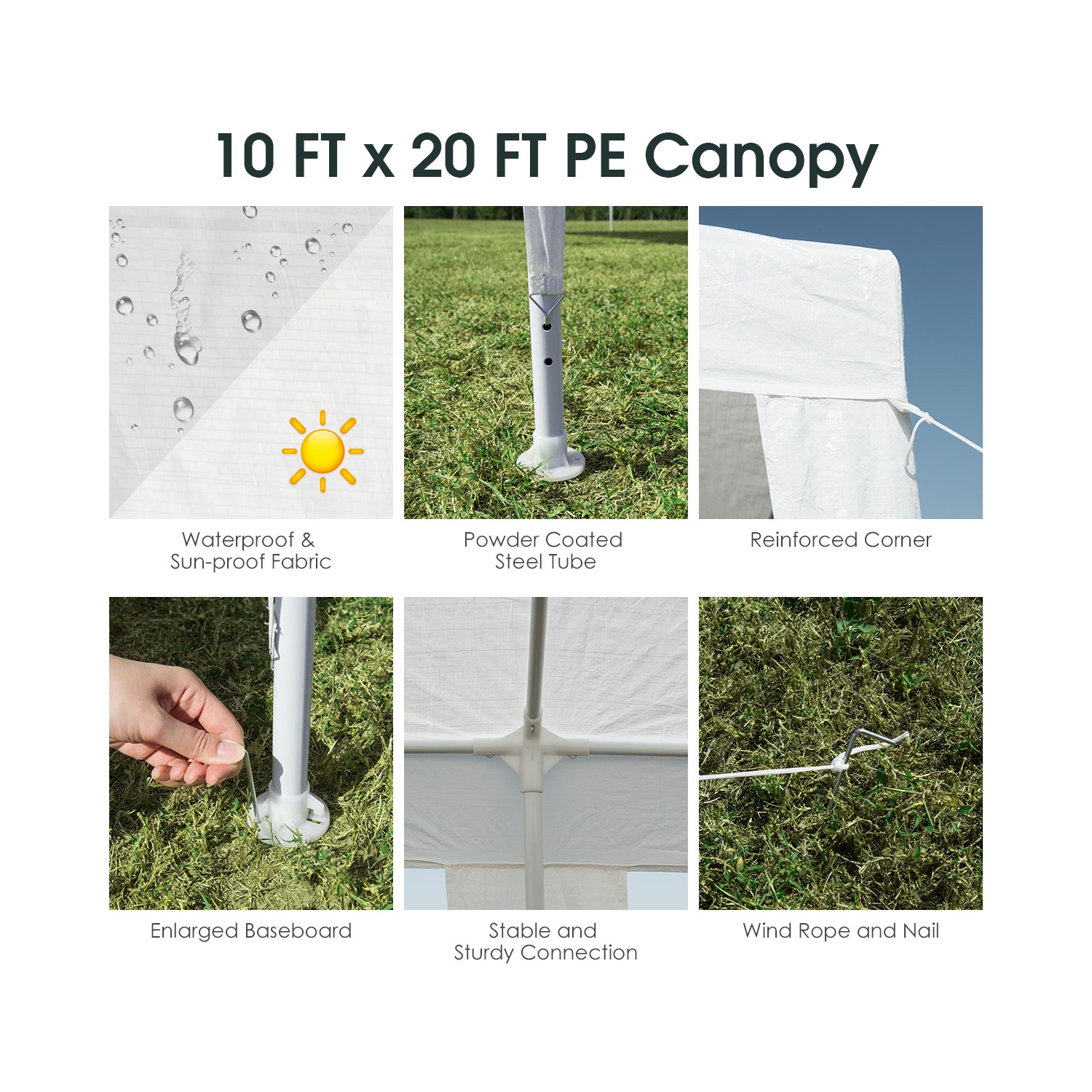 10 FT x 20 FT PE Canopy

Waterproof & Sun-proof Fabric

Powder Coated Steel Tube

Reinforced Corner

Enlarged Baseboard

Stable and Sturdy Connection

Wind Rope and Nail