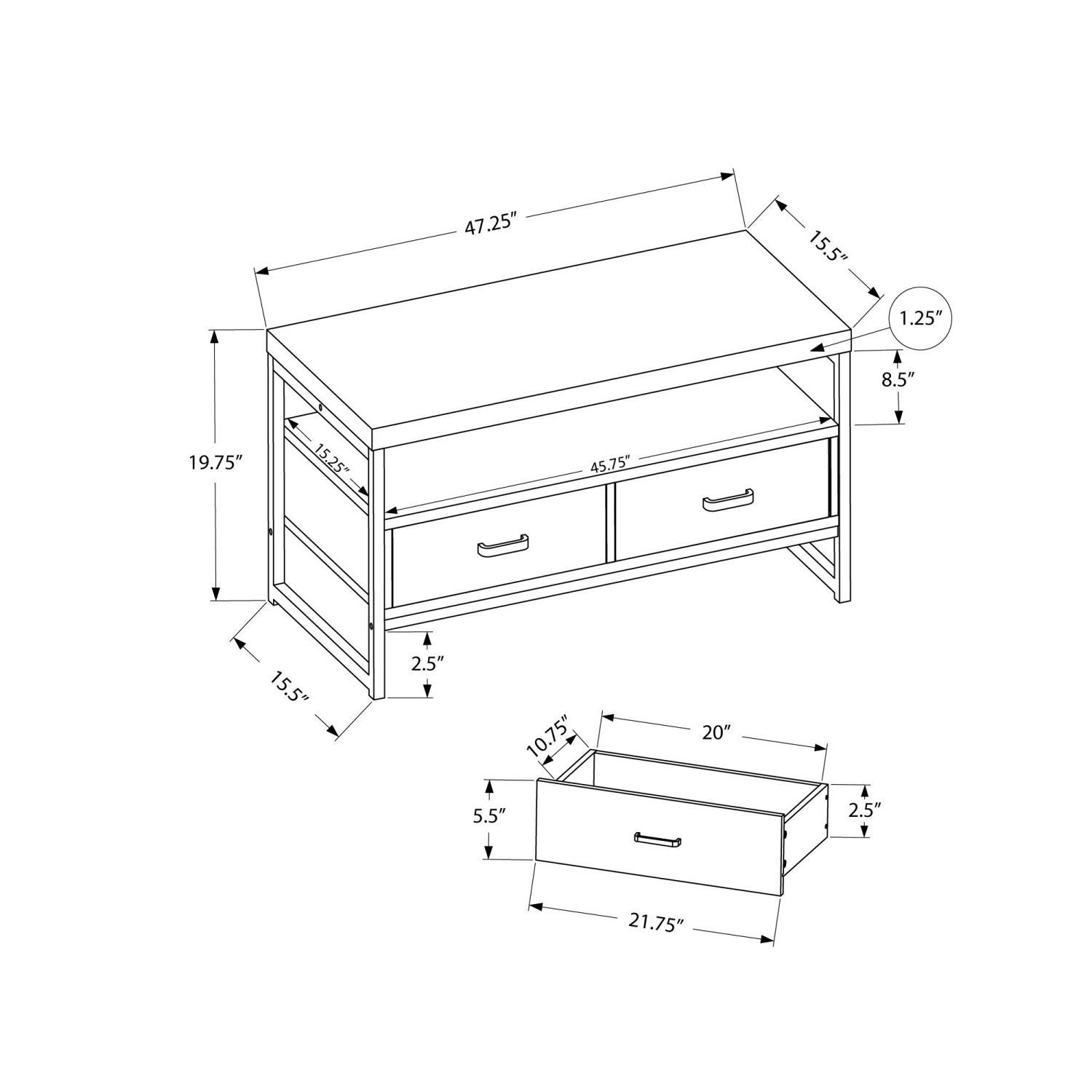 47.25″

15.5″

1.25″

8.5″

19.75″

15.25″

45.75″

2.5″

15.5″

10.75″

20″

5.5″

2.5″

21.75″