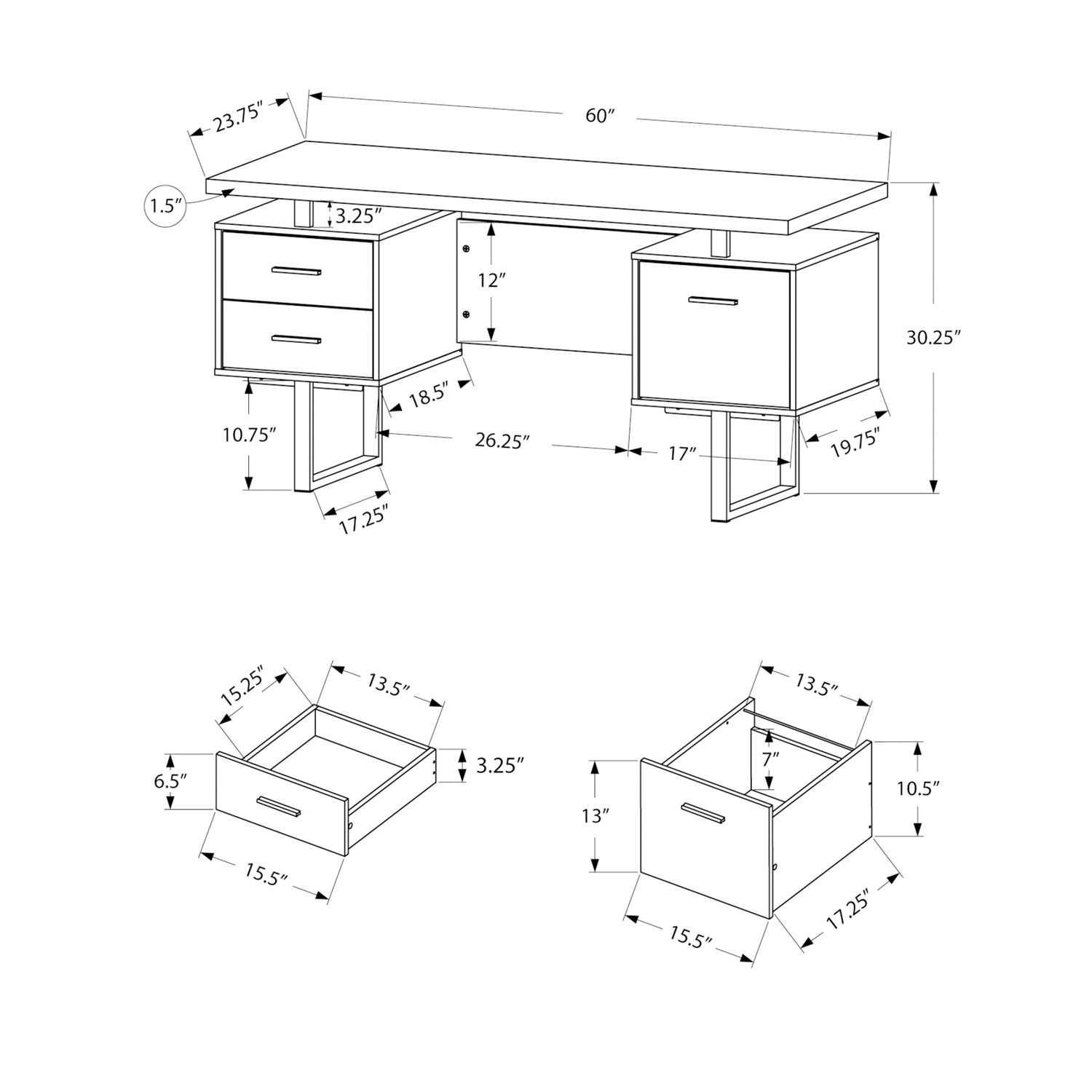 23.75″
60″
1.5″
3.25″
12″
30.25″
18.5″
10.75″
26.25″
17″
19.75″
17.25″

15.25″
13.5″
6.5″
3.25″
15.5″

13.5″
7″
13″
10.5″
15.5″
17.25″