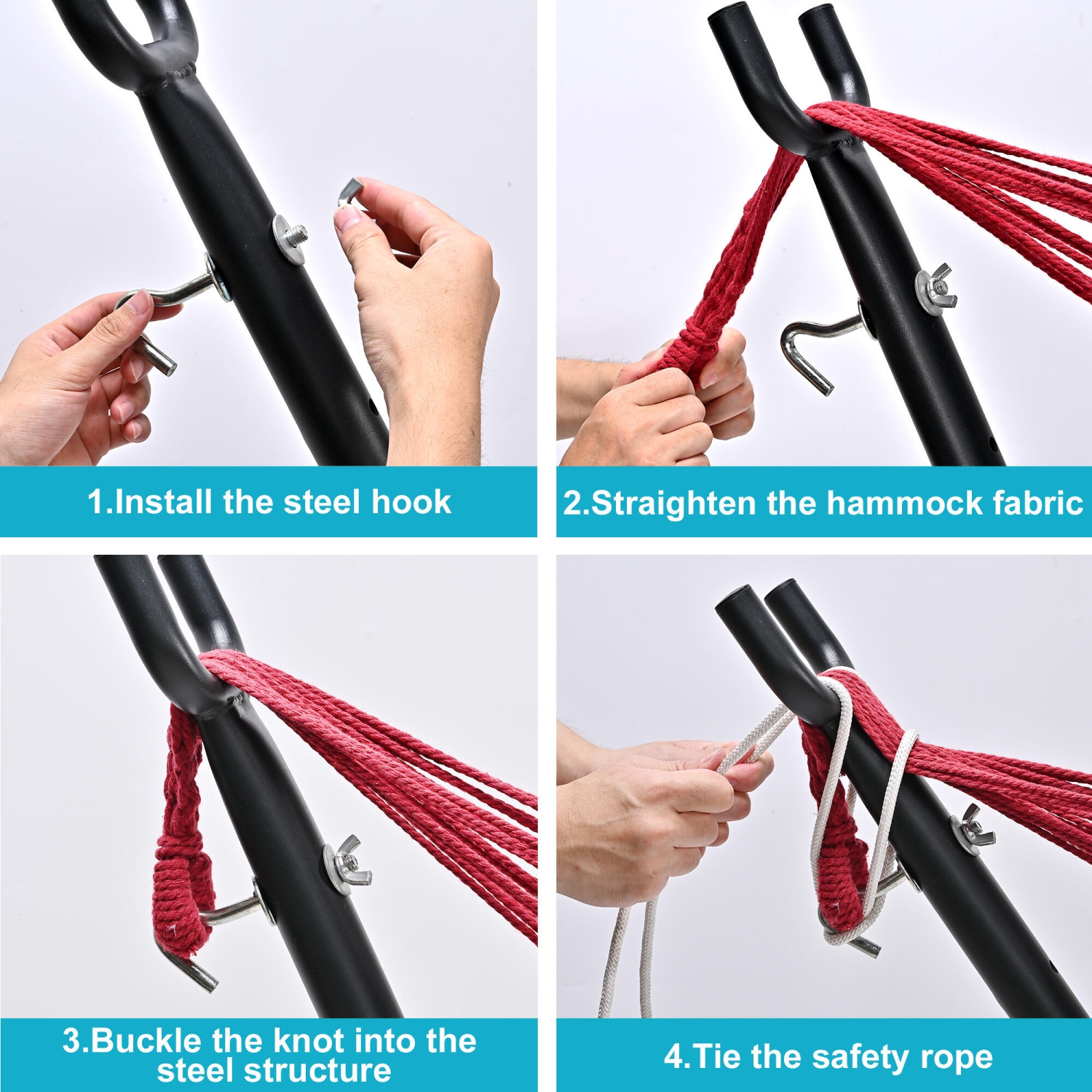 1.Install the steel hook

2.Straighten the hammock fabric

3.Buckle the knot into the steel structure

4.Tie the safety rope