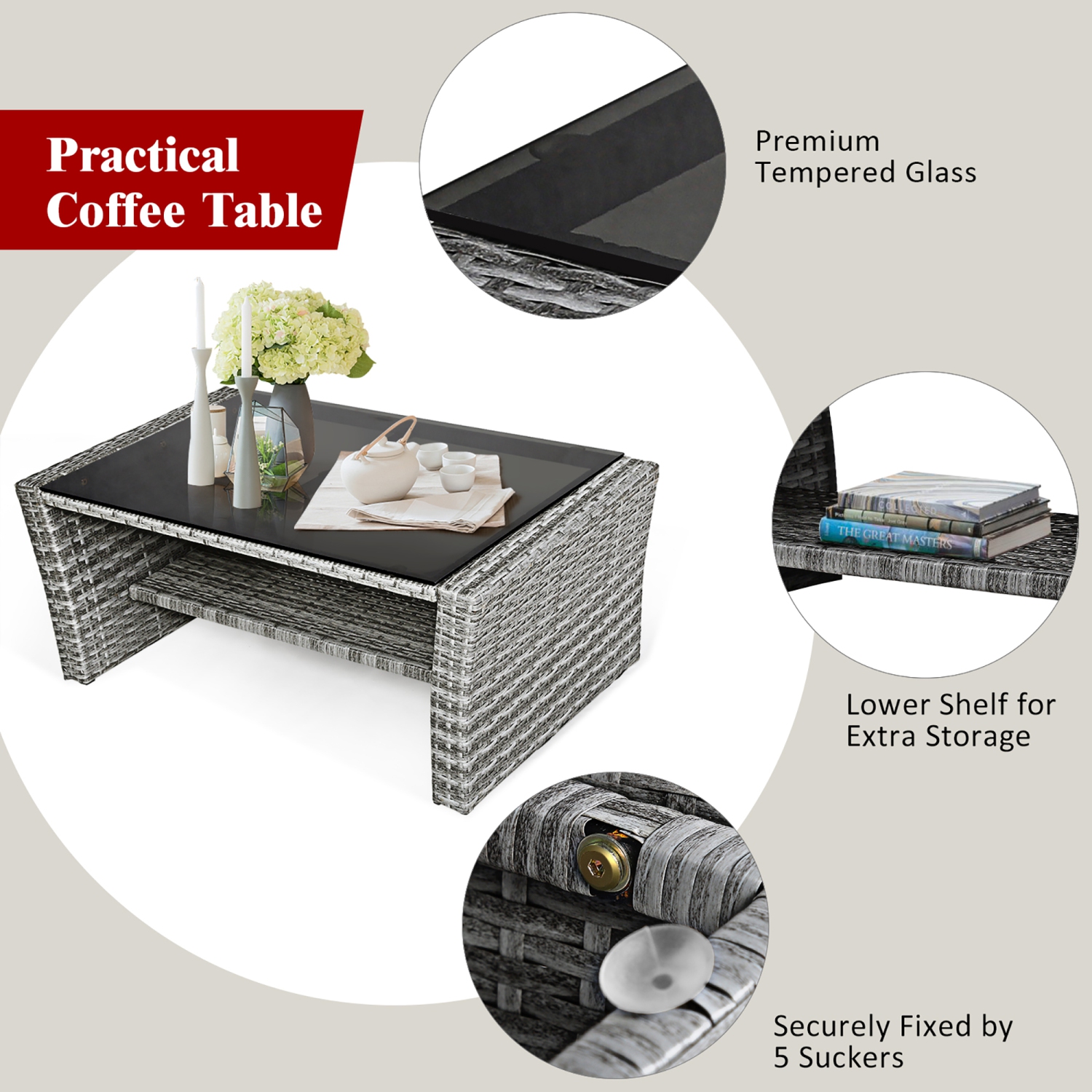 Practical Coffee Table

Premium Tempered Glass

THE GREAT MASTERS

Lower Shelf for Extra Storage

Securely Fixed by 5 Suckers