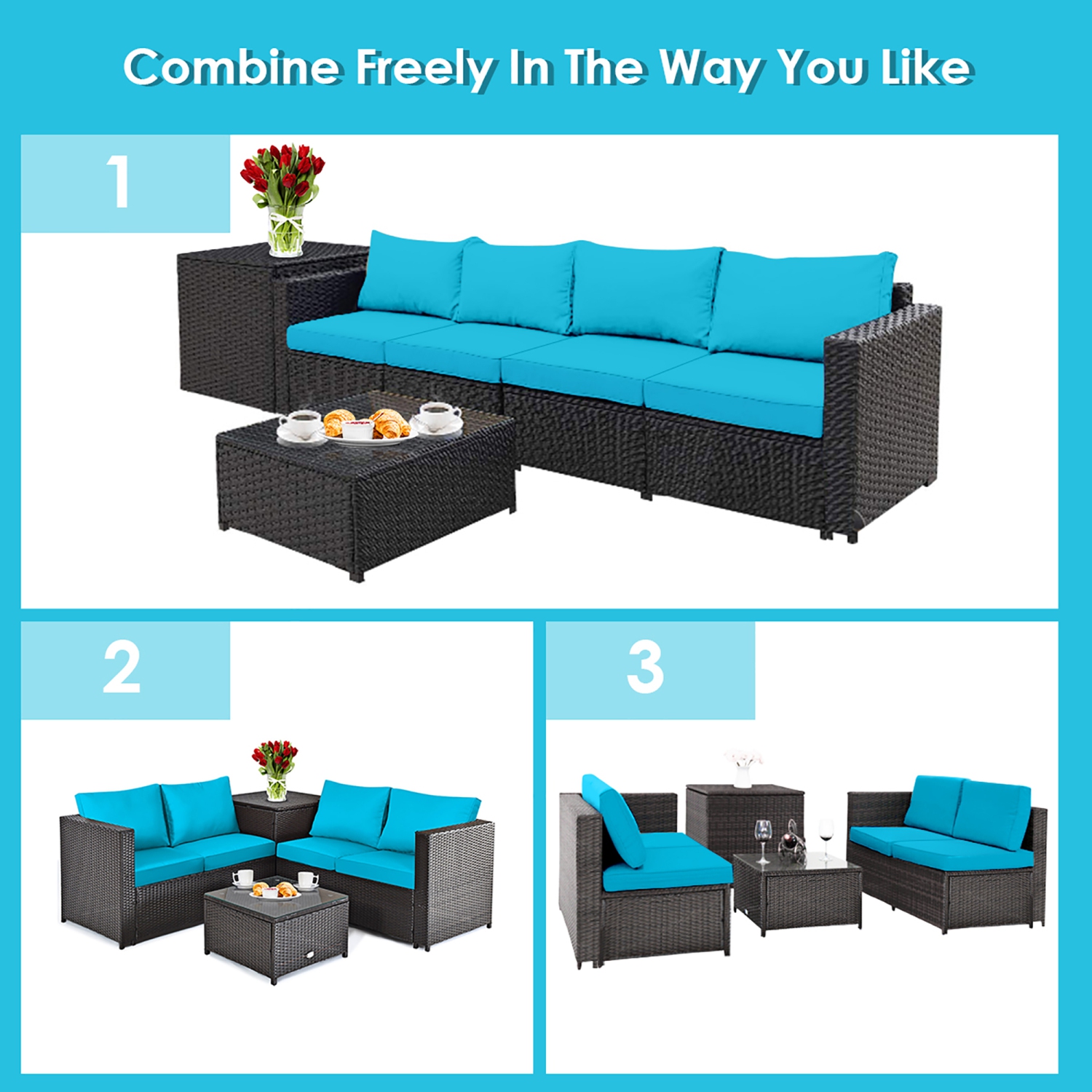 Combine Freely In The Way You Like

1

2

3