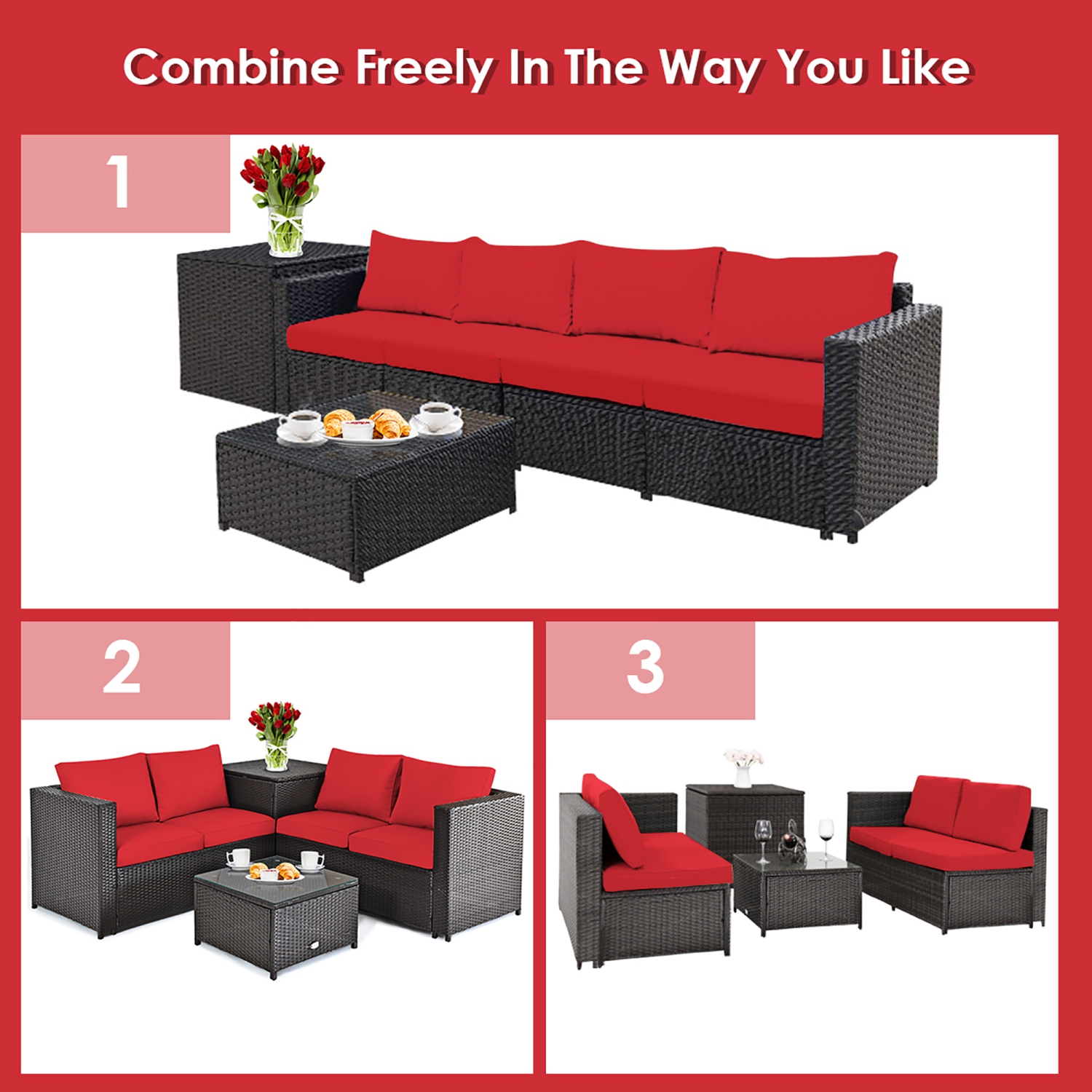 Combine Freely In The Way You Like

1

2

3