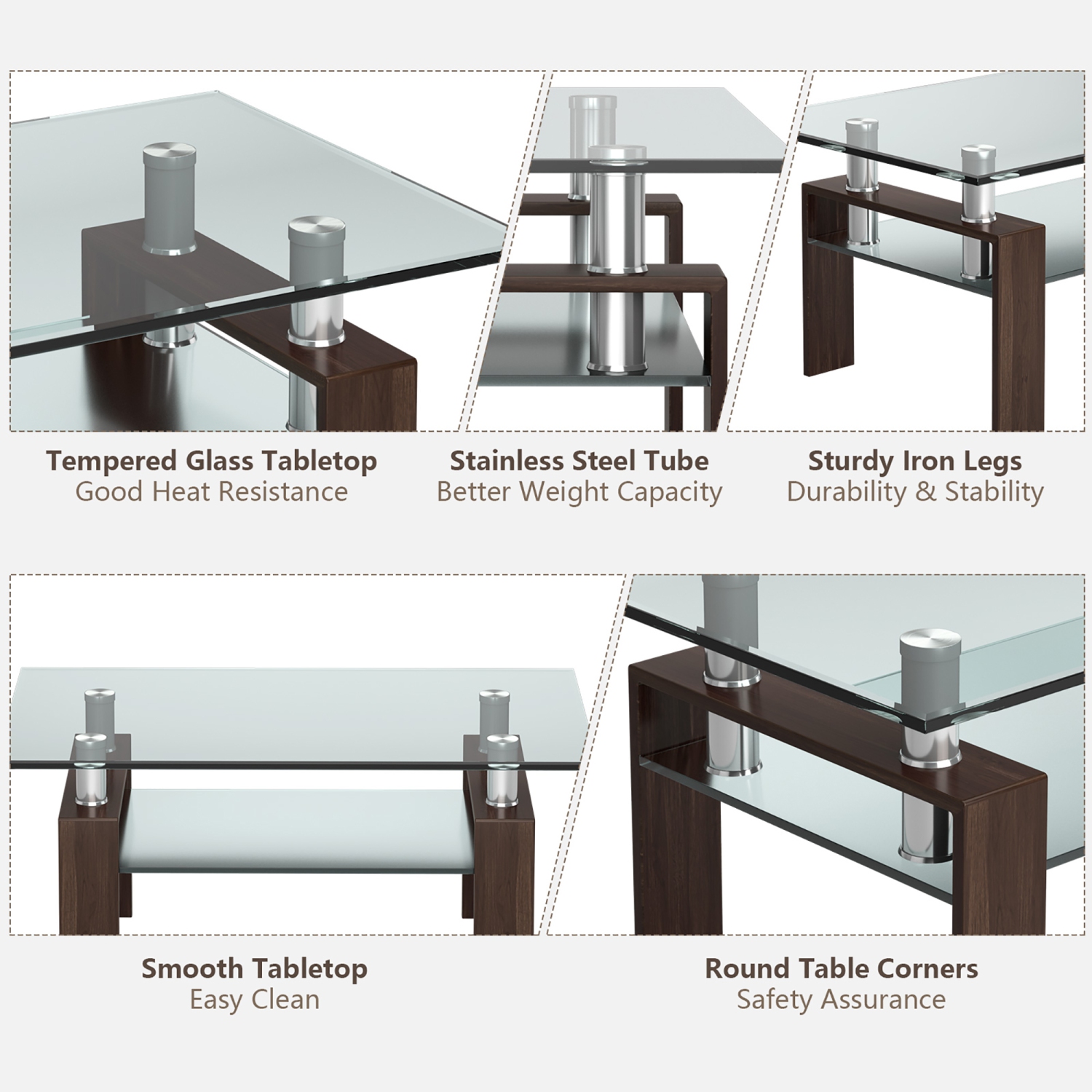 Tempered Glass Tabletop
Good Heat Resistance

Stainless Steel Tube
Better Weight Capacity

Sturdy Iron Legs
Durability & Stability

Smooth Tabletop
Easy Clean

Round Table Corners
Safety Assurance