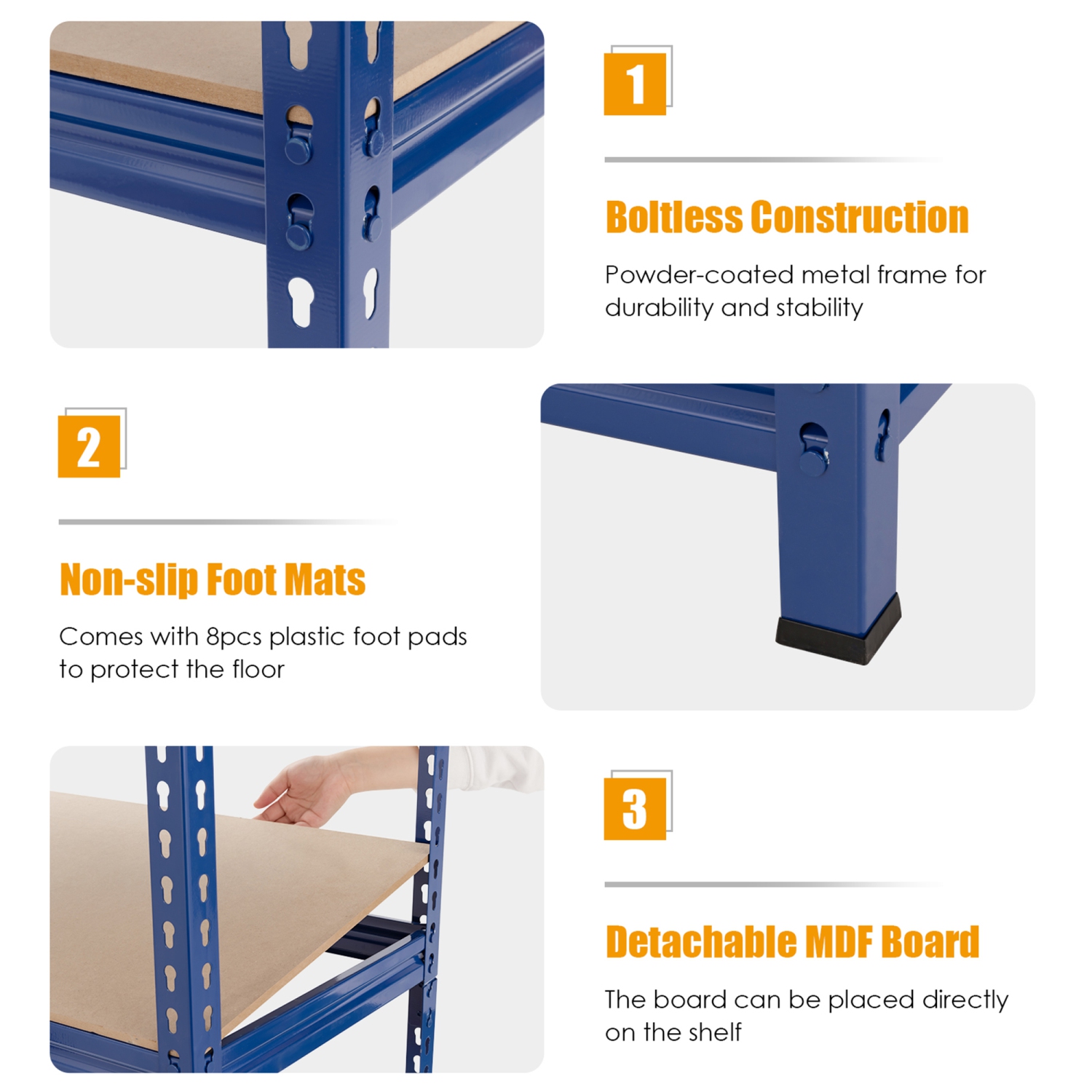 1

Boltless Construction

Powder-coated metal frame for durability and stability

2

Non-slip Foot Mats

Comes with 8pcs plastic foot pads to protect the floor

3

Detachable MDF Board

The board can be placed directly on the shelf