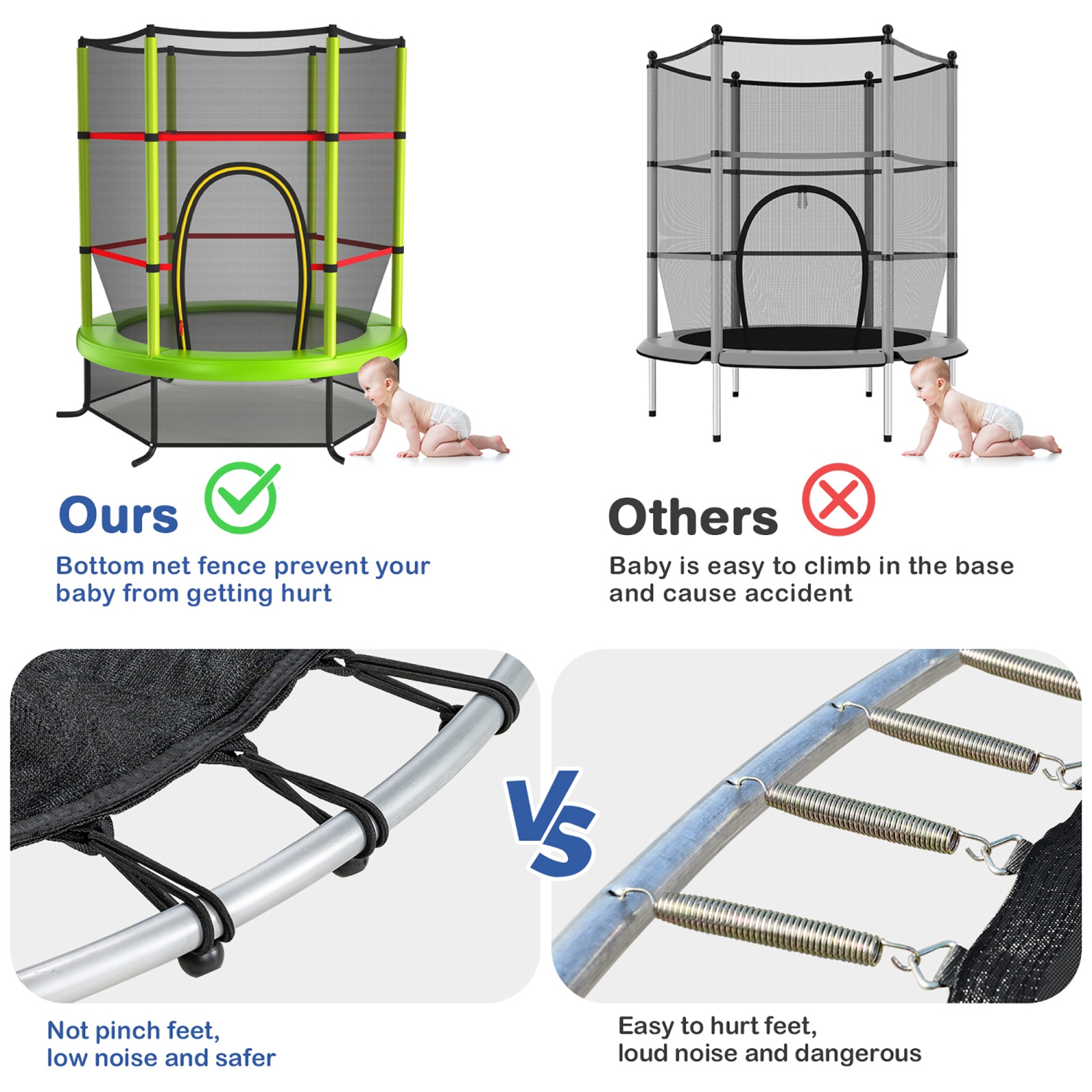 Ours

Bottom net fence prevent your baby from getting hurt

Others

Baby is easy to climb in the base and cause accident

VS

Not pinch feet, low noise and safer

Easy to hurt feet, loud noise and dangerous