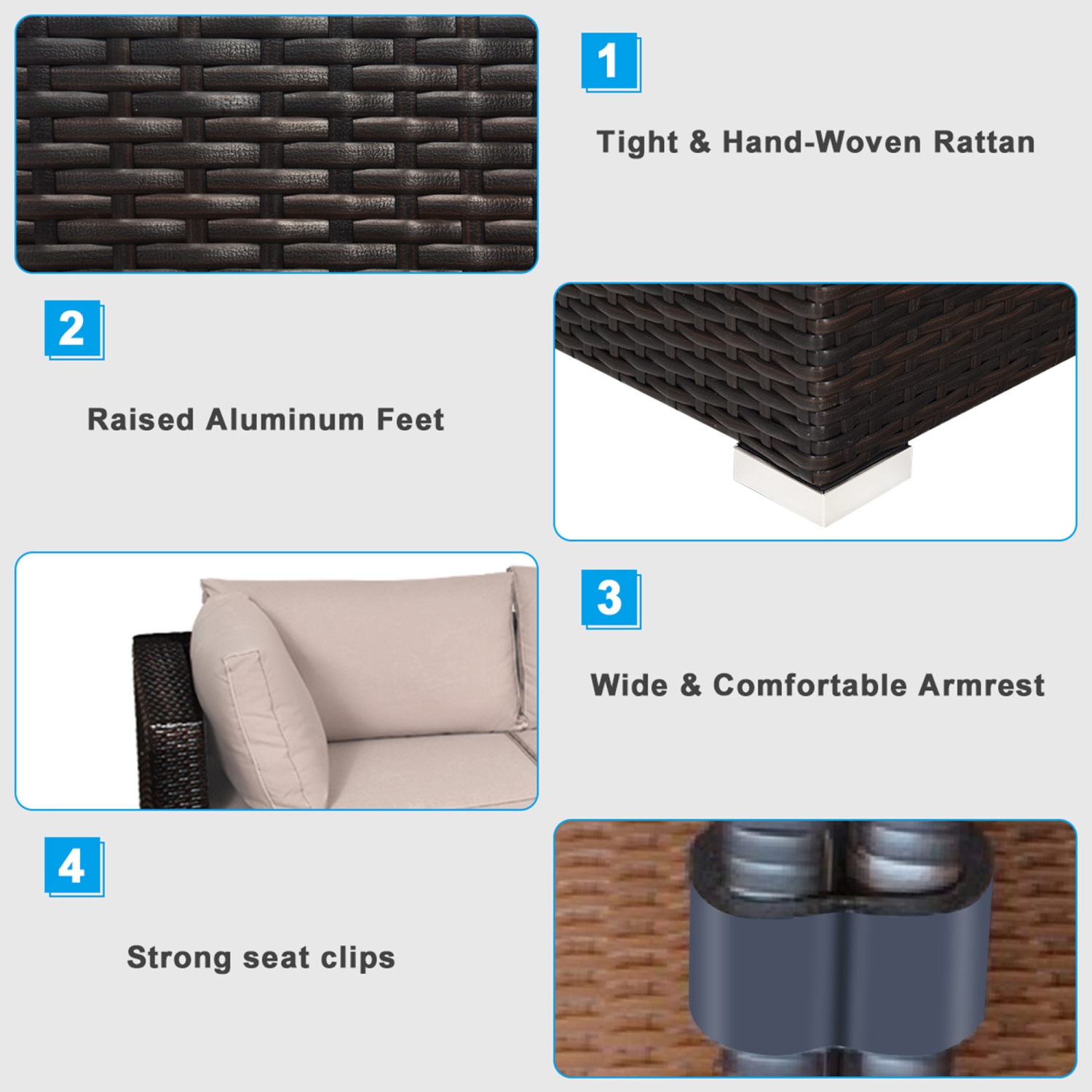 1

Tight & Hand-Woven Rattan

2

Raised Aluminum Feet

3

Wide & Comfortable Armrest

4

Strong seat clips