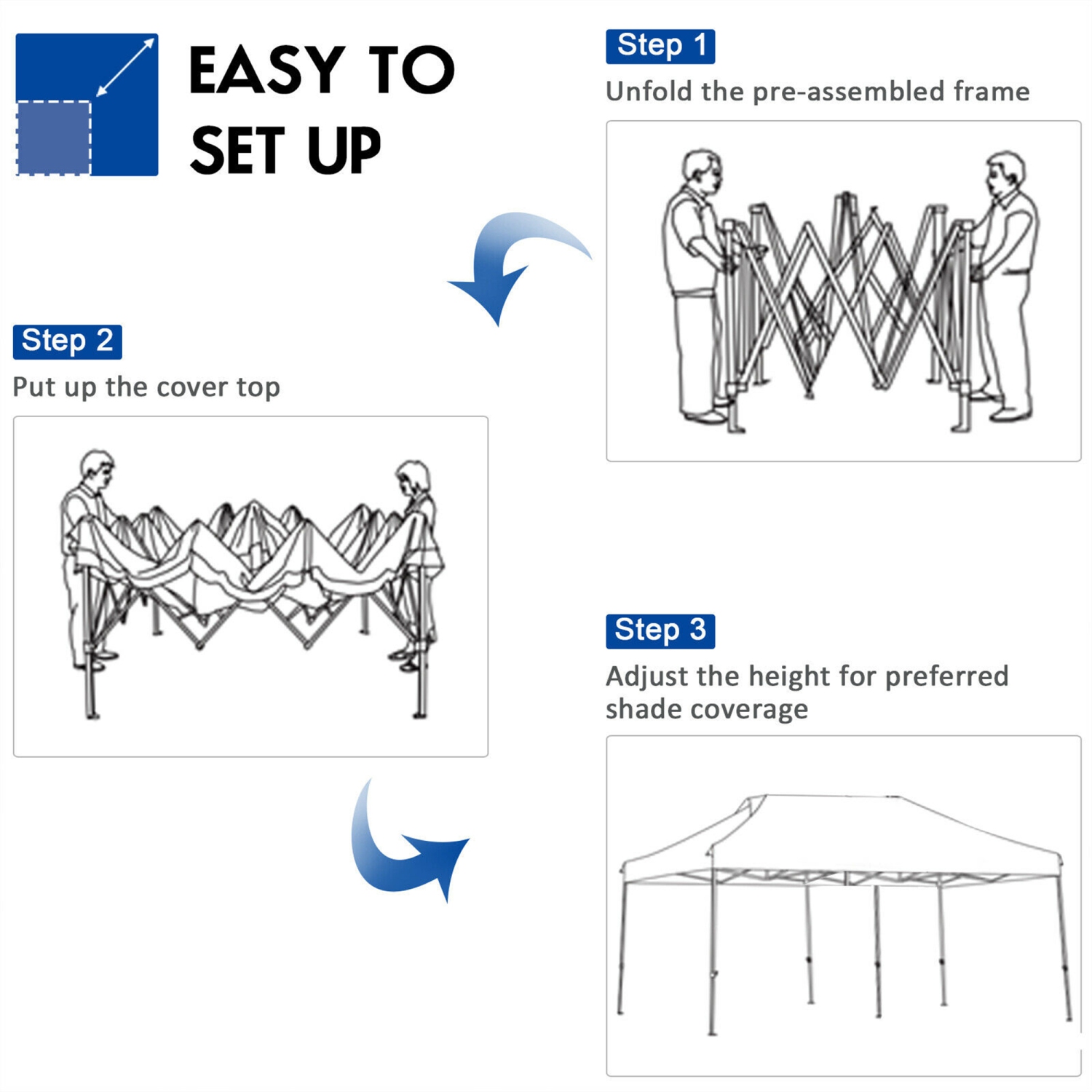 EASY TO SET UP

Step 1
Unfold the pre-assembled frame

Step 2
Put up the cover top

Step 3
Adjust the height for preferred shade coverage