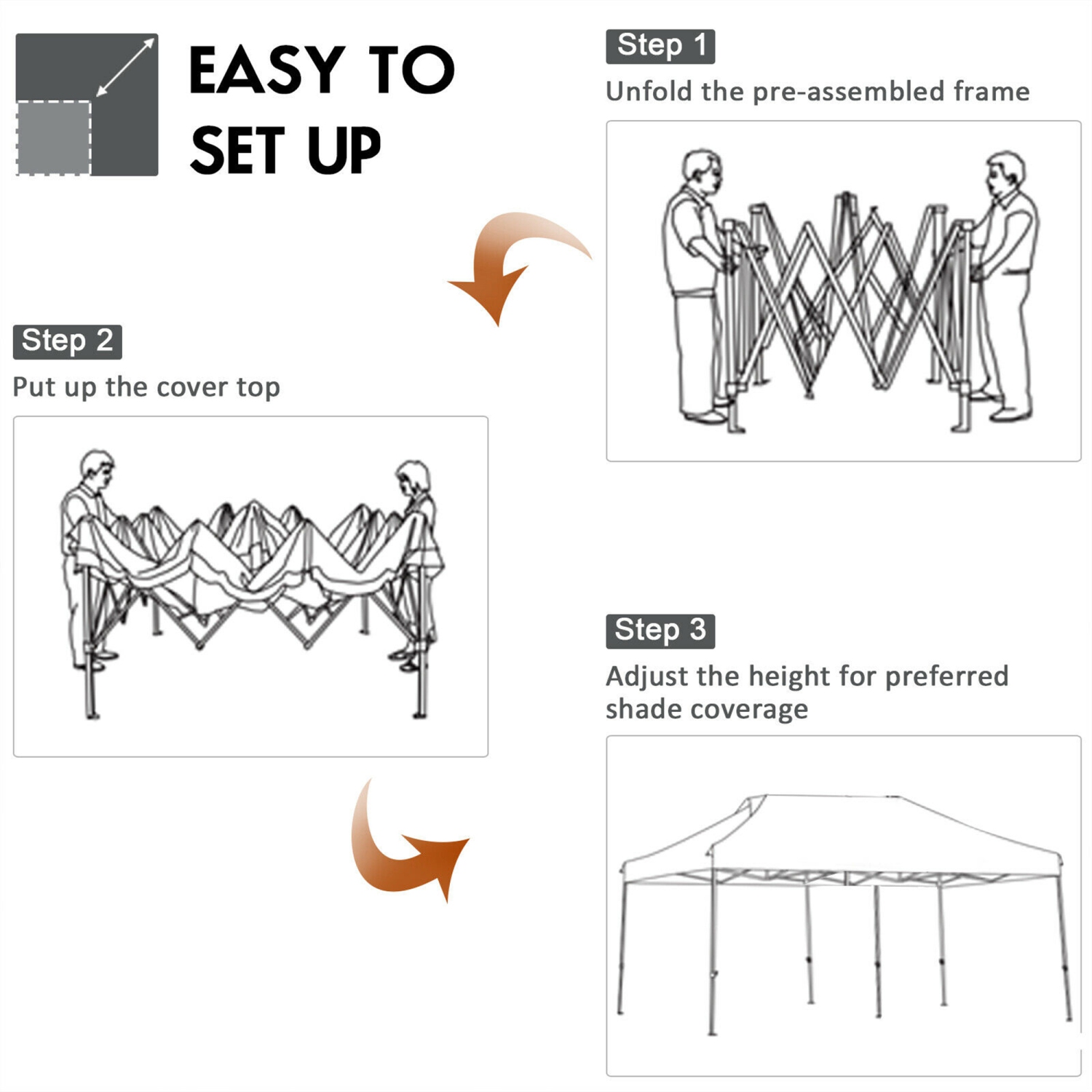 EASY TO SET UP

Step 1
Unfold the pre-assembled frame

Step 2
Put up the cover top

Step 3
Adjust the height for preferred shade coverage