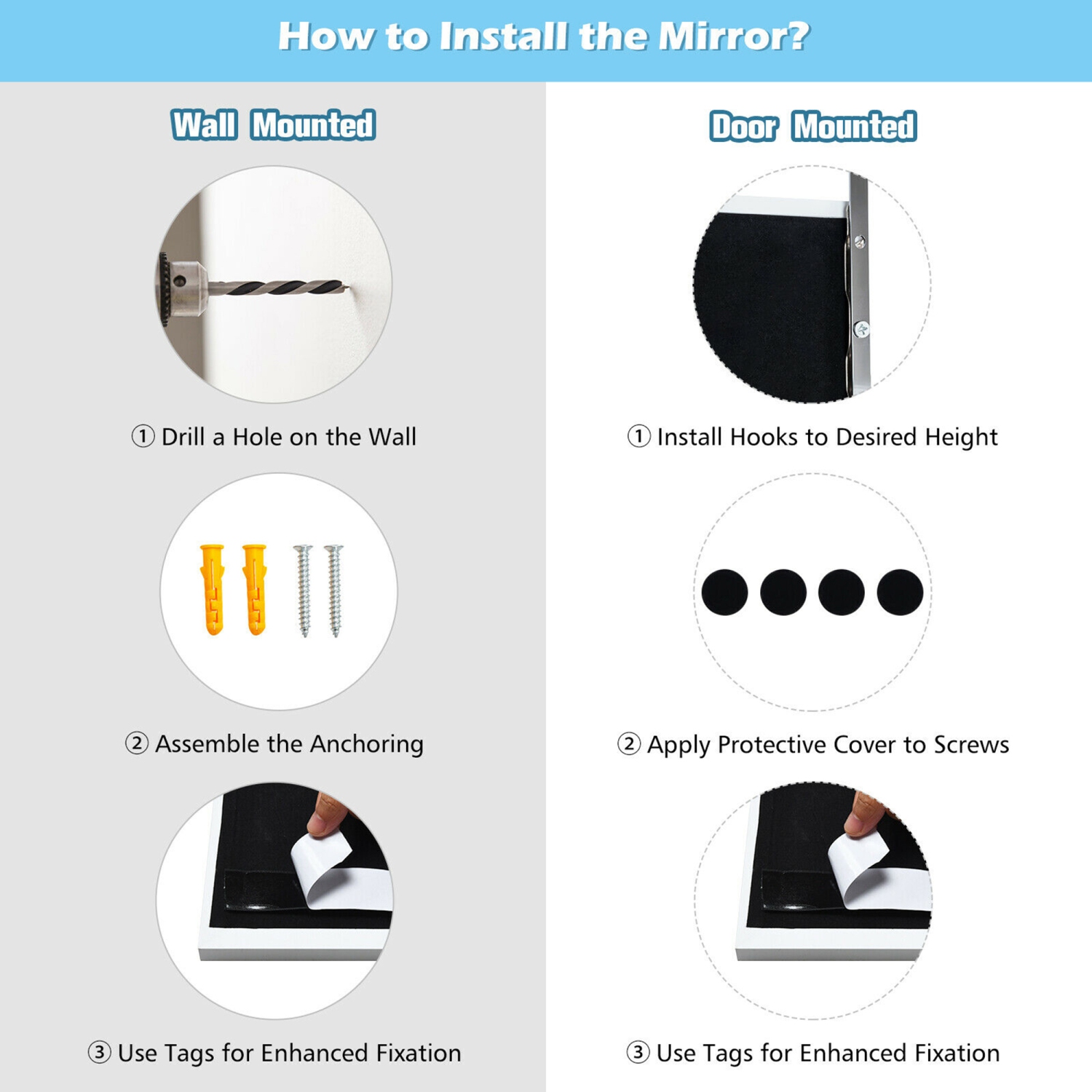 How to Install the Mirror?

Wall Mounted

① Drill a Hole on the Wall

② Assemble the Anchoring

③ Use Tags for Enhanced Fixation

Door Mounted

① Install Hooks to Desired Height

② Apply Protective Cover to Screws

③ Use Tags for Enhanced Fixation