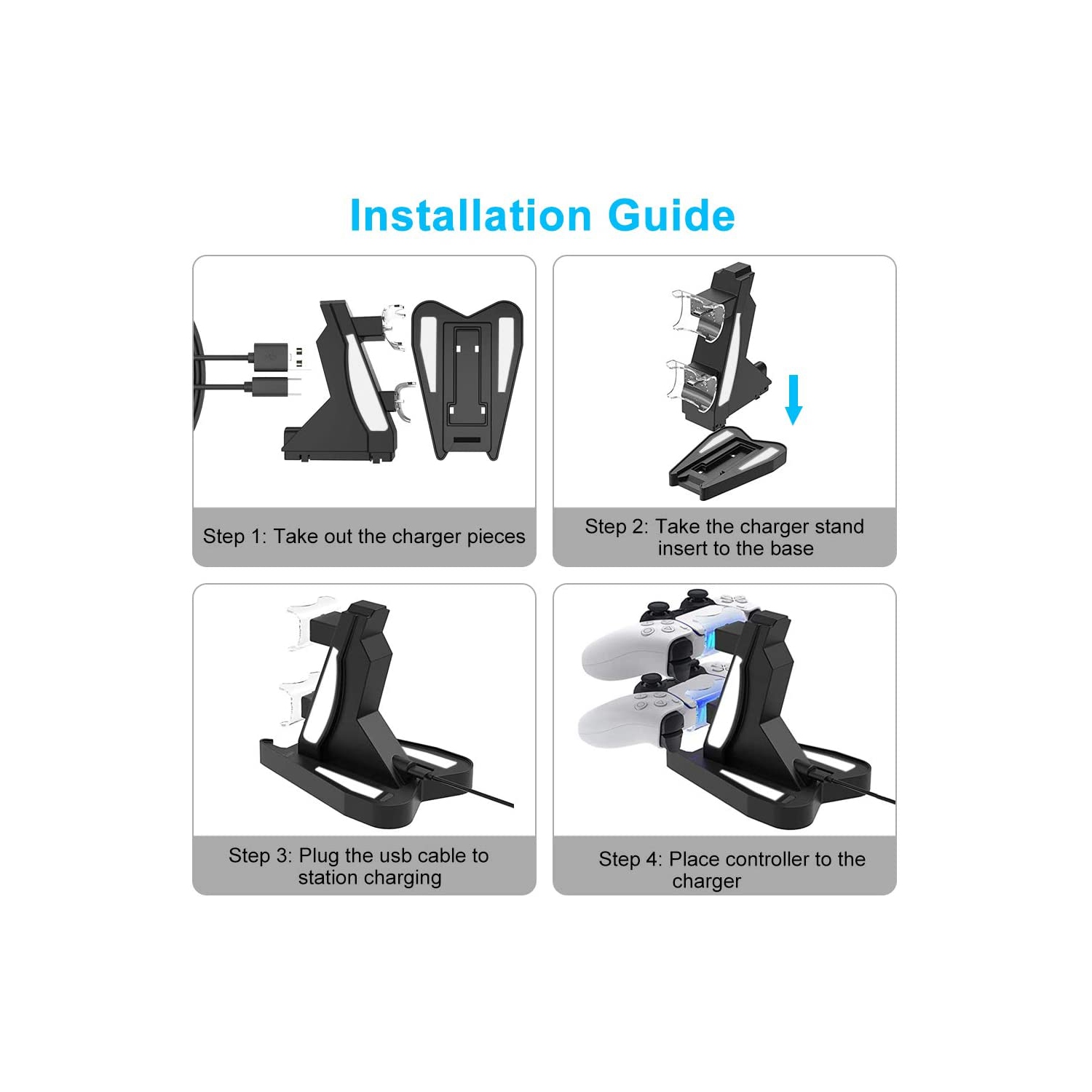 Installation Guide

Step 1: Take out the charger pieces

Step 2: Take the charger stand insert to the base

Step 3: Plug the usb cable to station charging

Step 4: Place controller to the charger