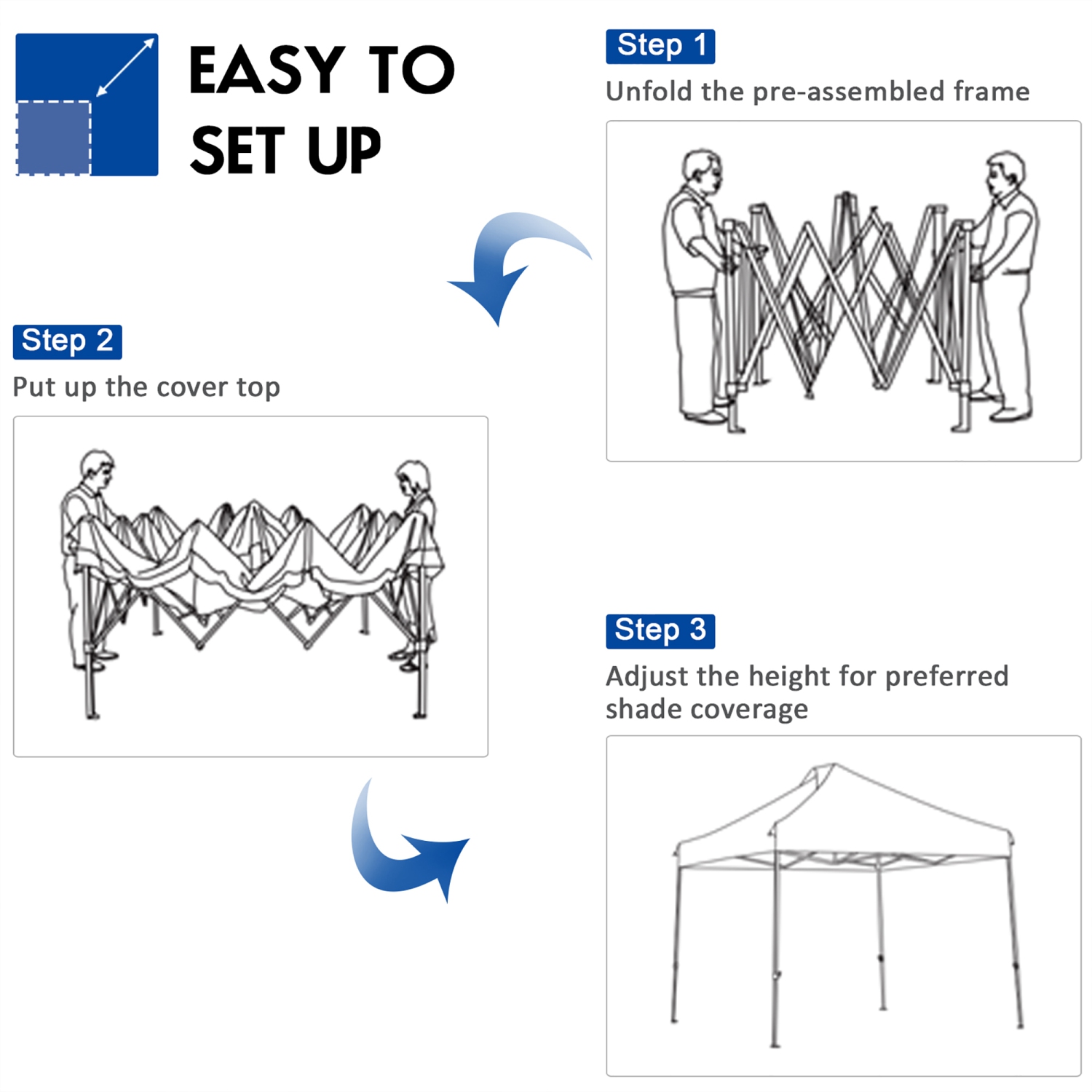 EASY TO SET UP

Step 1
Unfold the pre-assembled frame

Step 2
Put up the cover top

Step 3
Adjust the height for preferred shade coverage