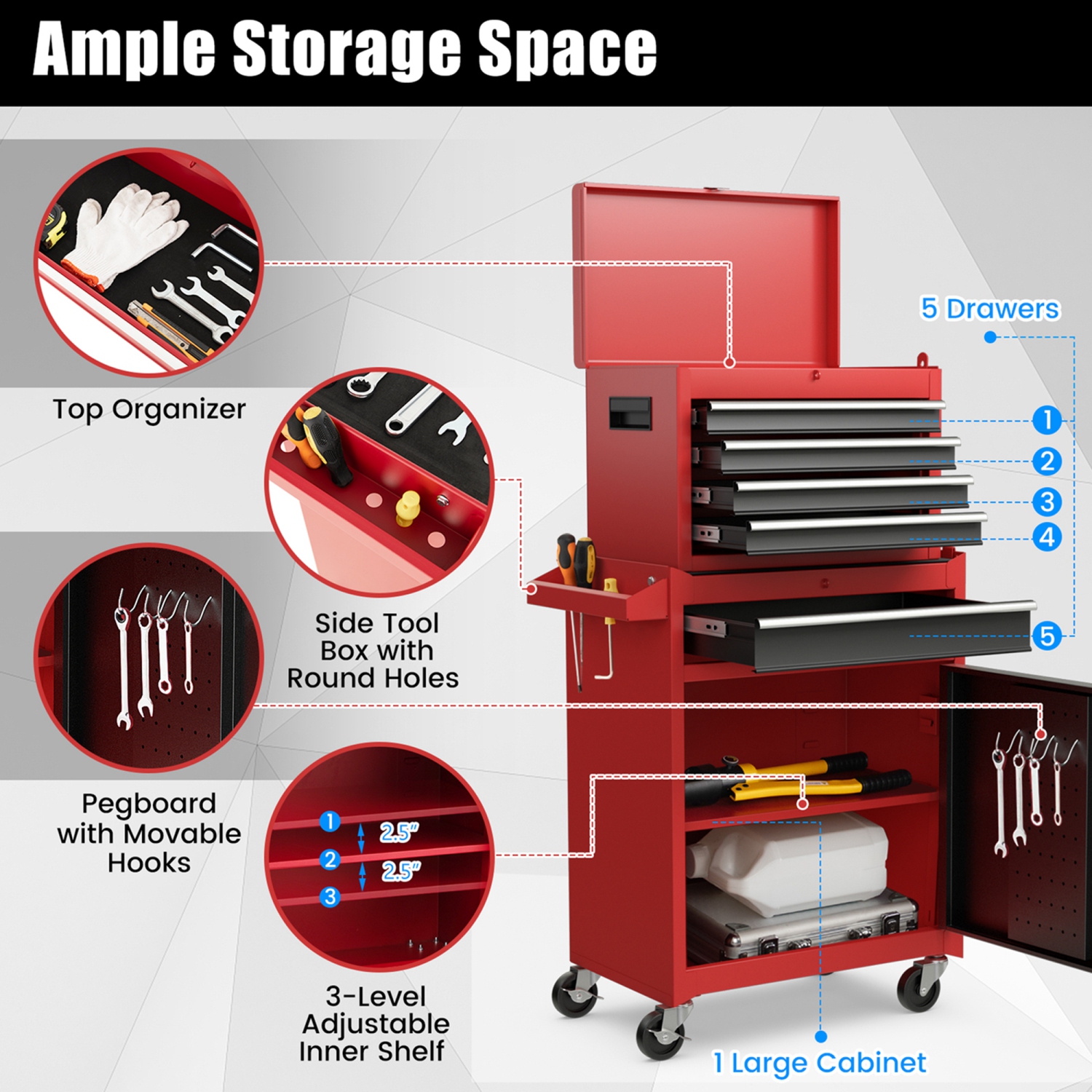 Ample Storage Space

Top Organizer

Side Tool Box with Round Holes

Pegboard with Movable Hooks

1
2.5"
2
2.5"
3

3-Level Adjustable Inner Shelf

5 Drawers

1
2
3
4
5

1 Large Cabinet