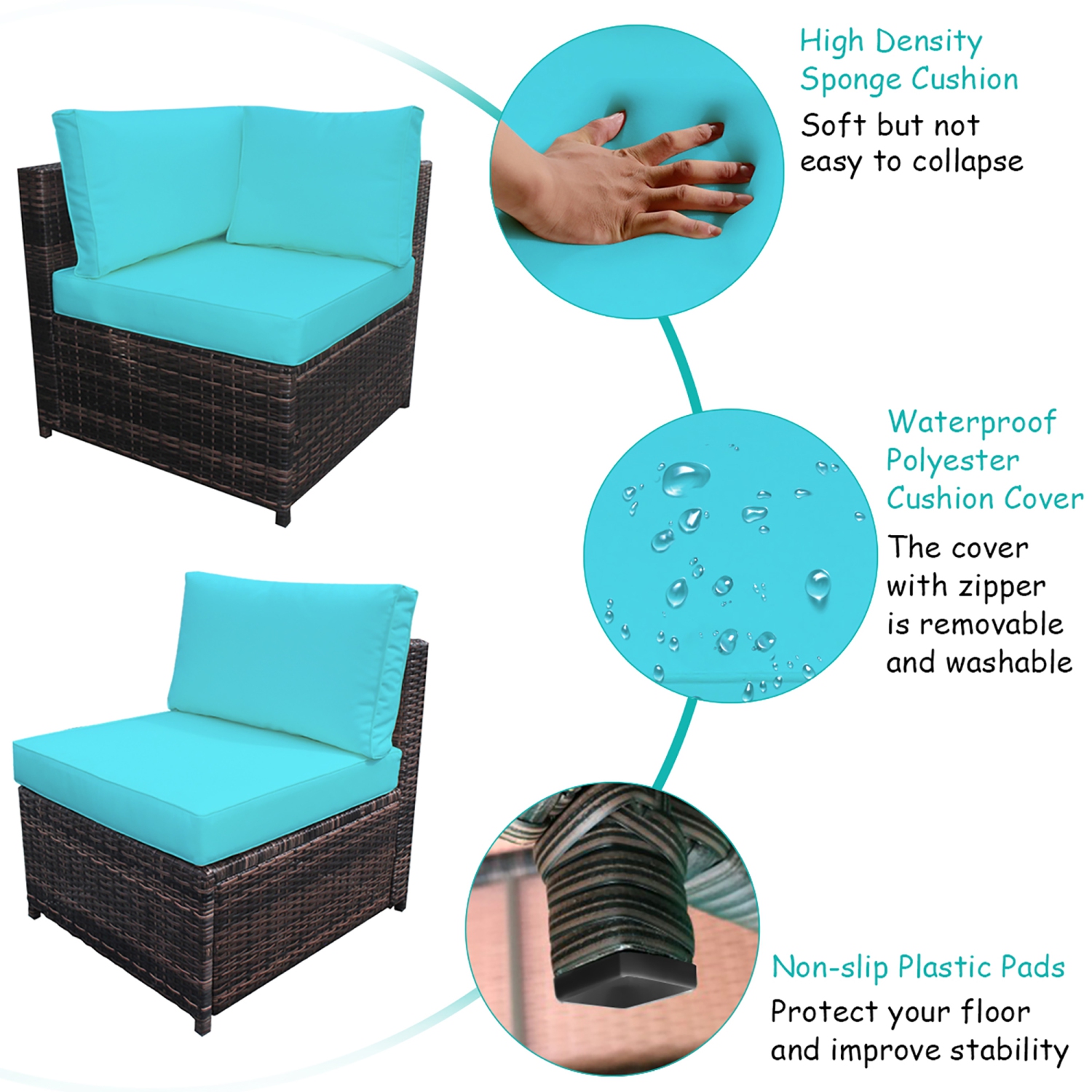 High Density Sponge Cushion

Soft but not easy to collapse

Waterproof Polyester Cushion Cover

The cover with zipper is removable and washable

Non-slip Plastic Pads

Protect your floor and improve stability