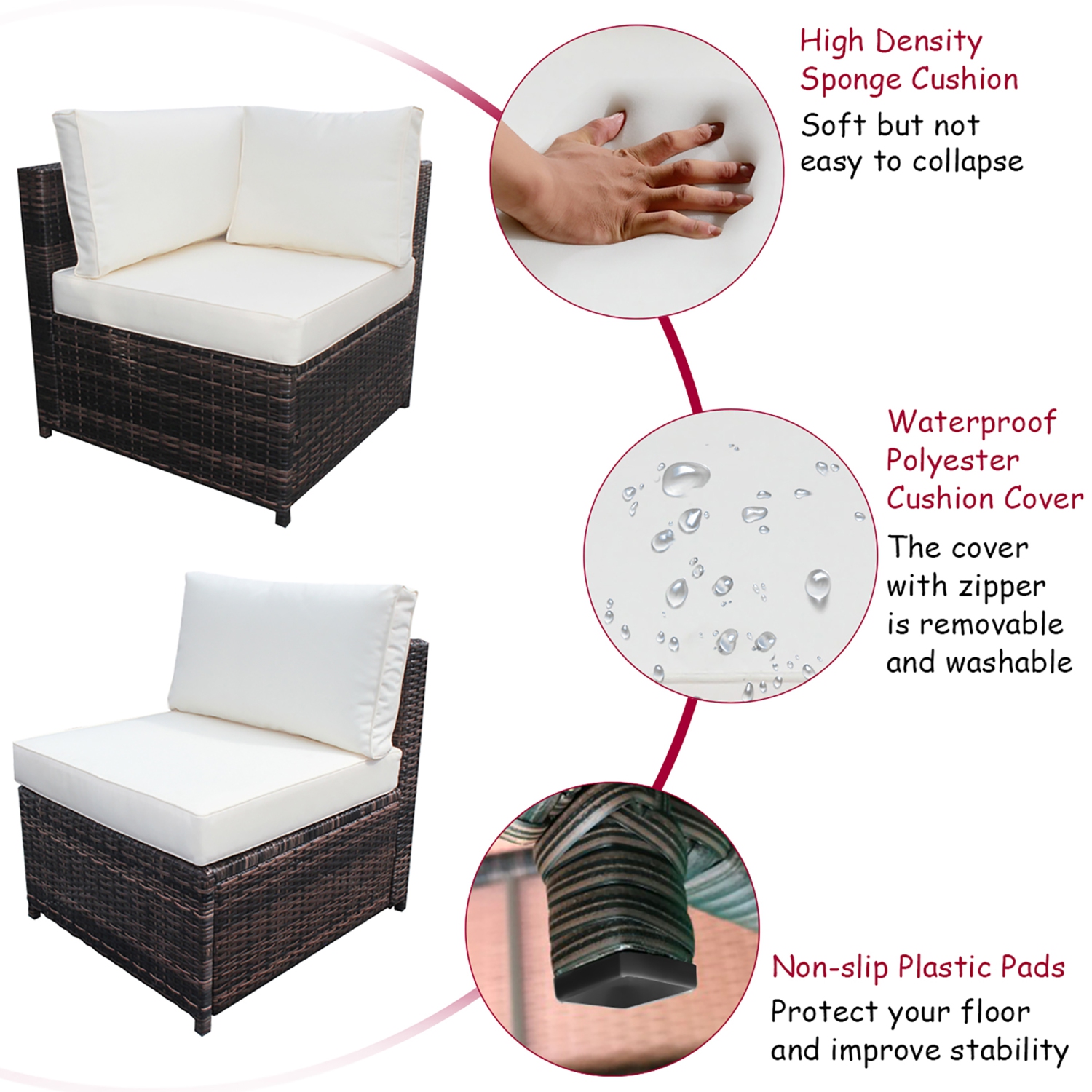 High Density Sponge Cushion

Soft but not easy to collapse

Waterproof Polyester Cushion Cover

The cover with zipper is removable and washable

Non-slip Plastic Pads

Protect your floor and improve stability