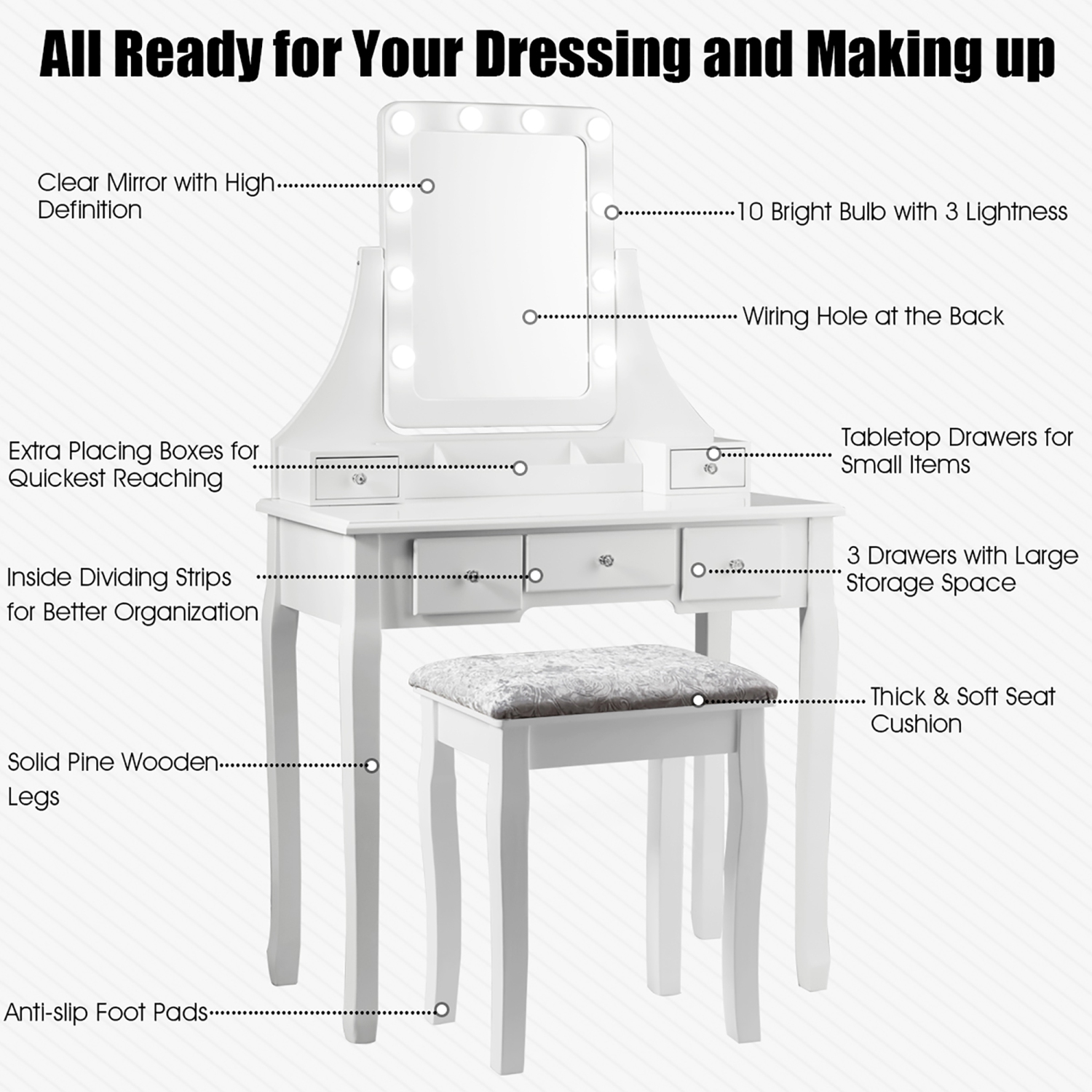 All Ready for Your Dressing and Making up

Clear Mirror with High Definition

10 Bright Bulb with 3 Lightness

Wiring Hole at the Back

Extra Placing Boxes for Quickest Reaching

Tabletop Drawers for Small Items

Inside Dividing Strips for Better Organization

3 Drawers with Large Storage Space

Thick & Soft Seat Cushion

Solid Pine Wooden Legs

Anti-slip Foot Pads