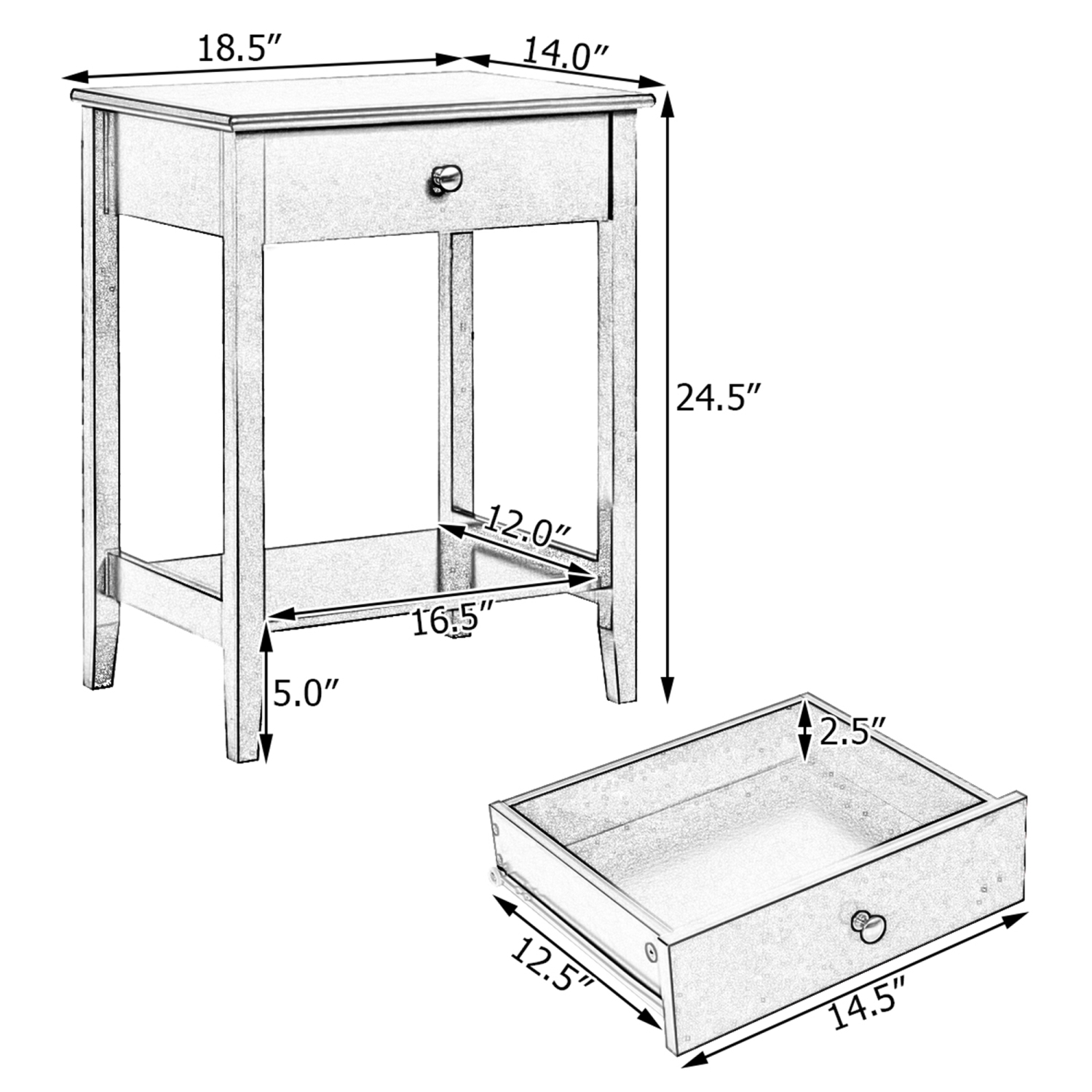 18.5″
14.0″
24.5″
12.0″
16.5″
5.0″
2.5″
12.5″
14.5″