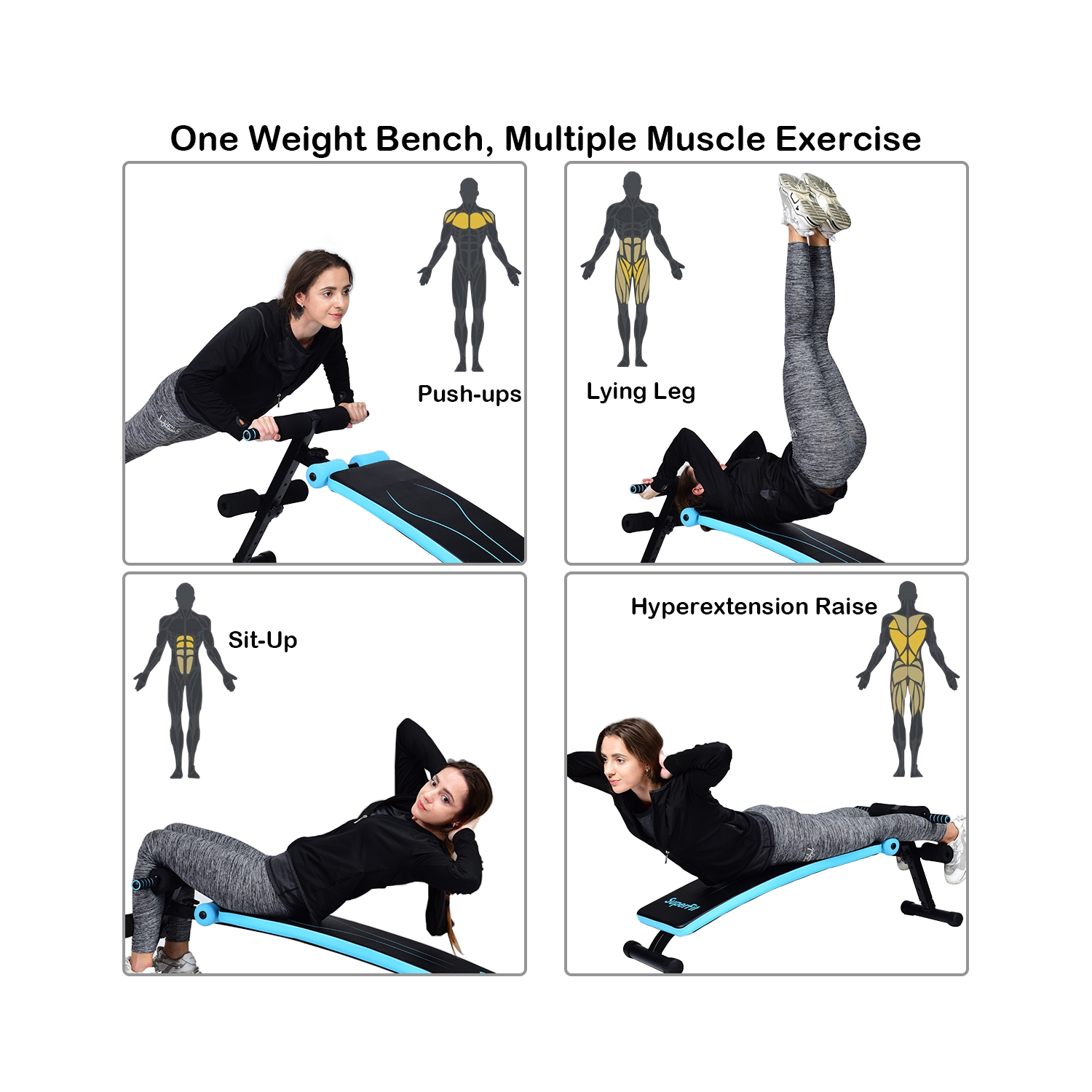 One Weight Bench, Multiple Muscle Exercise

Push-ups

Lying Leg

Sit-Up

Hyperextension Raise

SuperFit