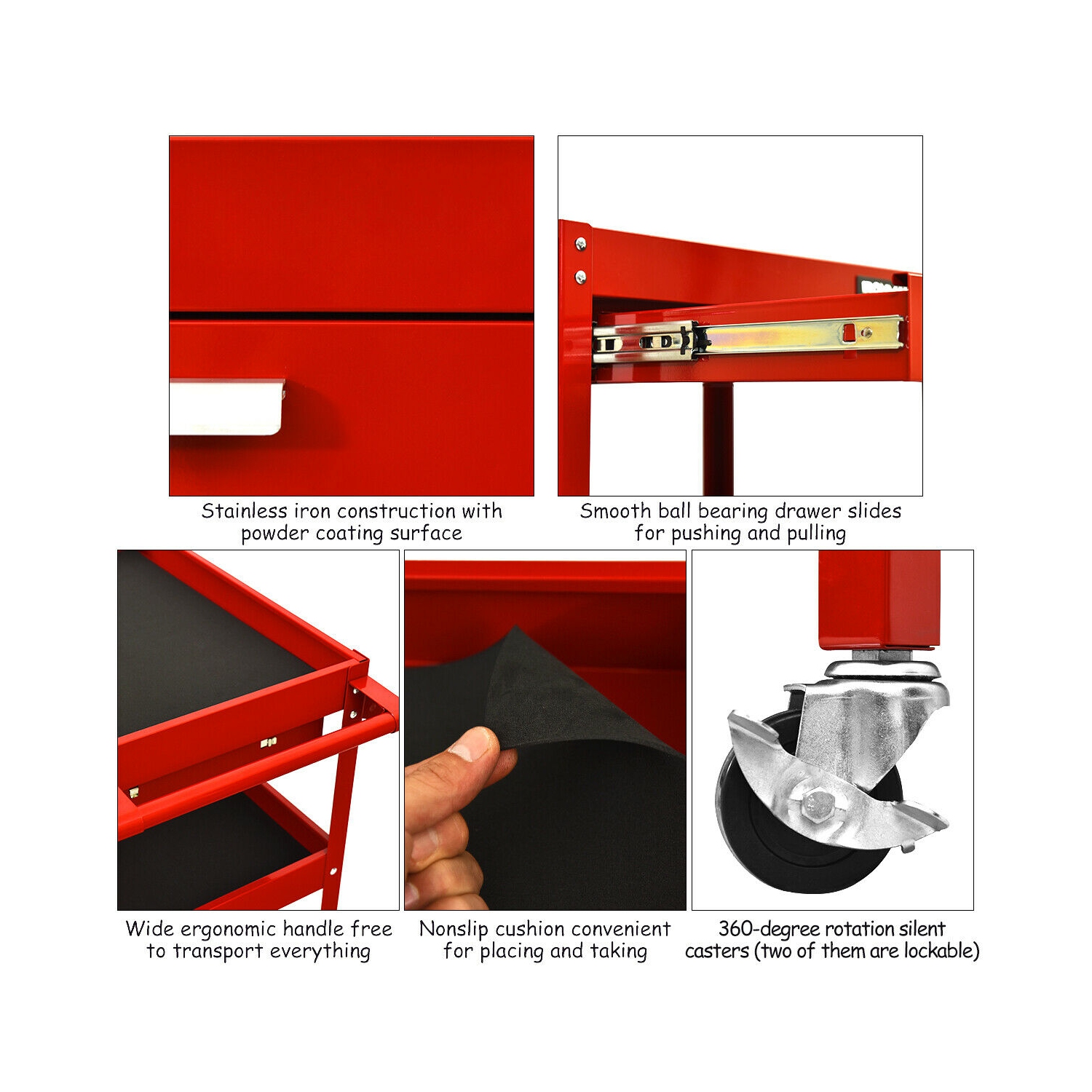 Stainless iron construction with powder coating surface

Smooth ball bearing drawer slides for pushing and pulling

Wide ergonomic handle free to transport everything

Nonslip cushion convenient for placing and taking

360-degree rotation silent casters (two of them are lockable)