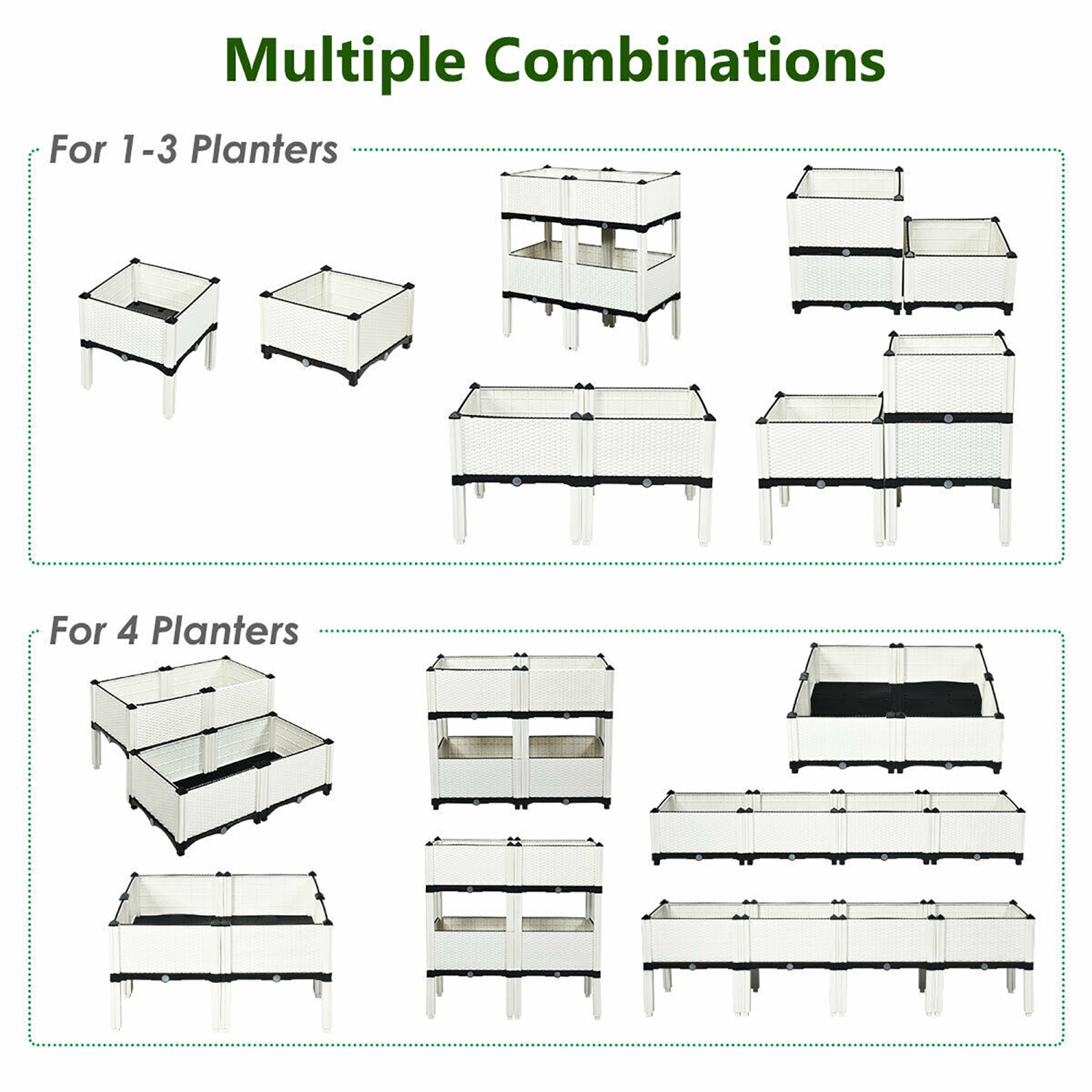 Multiple Combinations

For 1-3 Planters

For 4 Planters