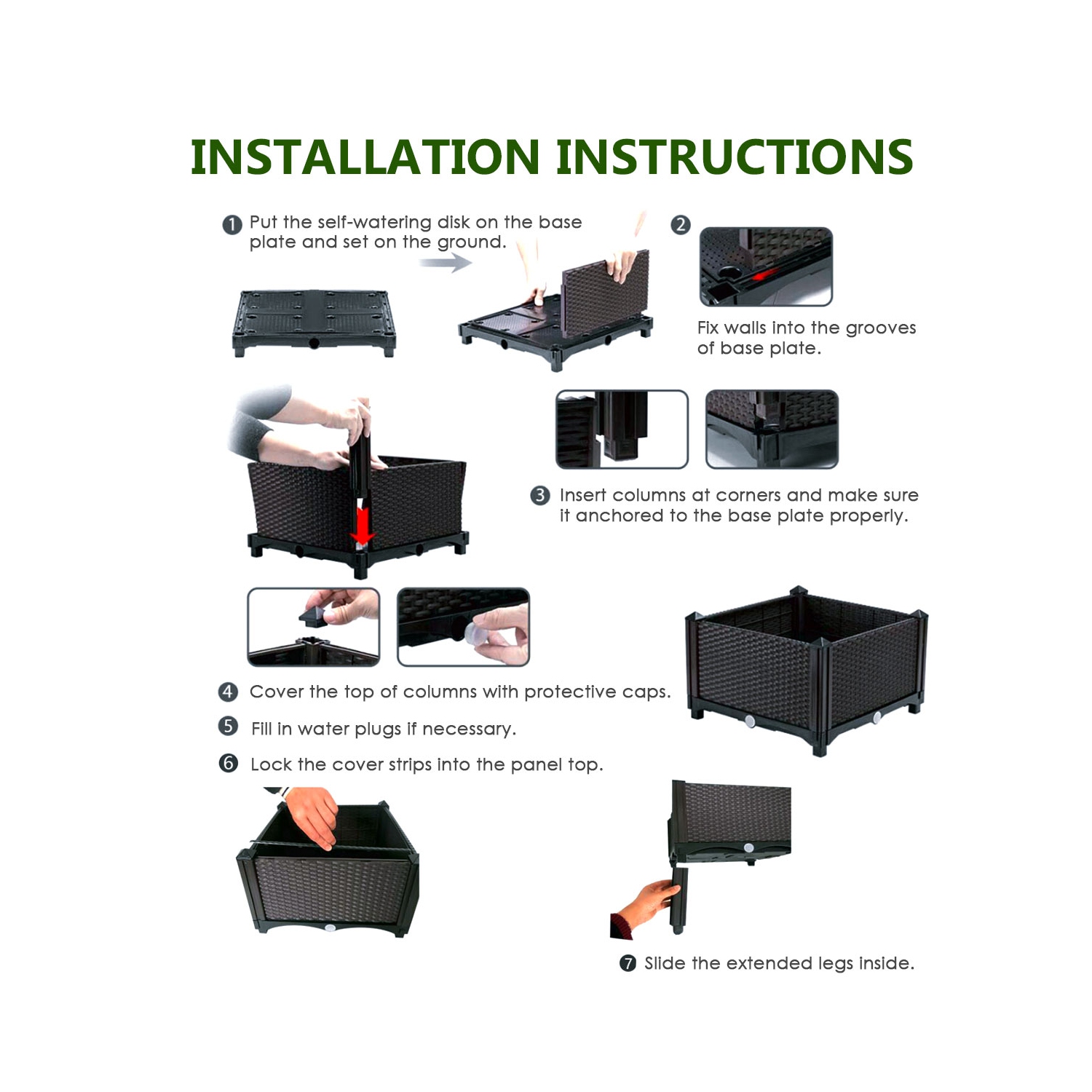 INSTALLATION INSTRUCTIONS

1 Put the self-watering disk on the base plate and set on the ground.

2

Fix walls into the grooves of base plate.

3 Insert columns at corners and make sure it anchored to the base plate properly.

4 Cover the top of columns with protective caps.

5 Fill in water plugs if necessary.

6 Lock the cover strips into the panel top.

7 Slide the extended legs inside.