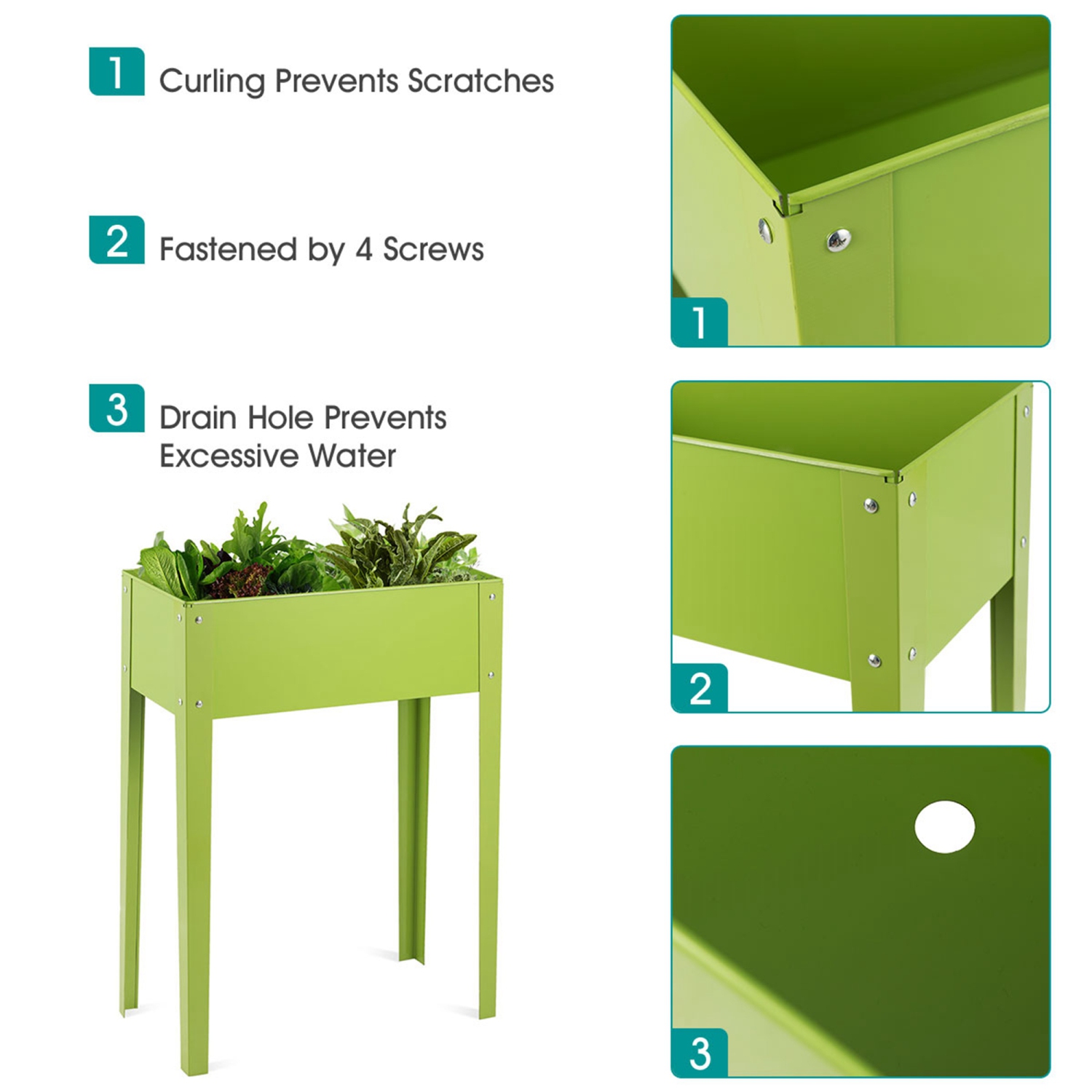 1 Curling Prevents Scratches

2 Fastened by 4 Screws

3 Drain Hole Prevents Excessive Water

1

2

3