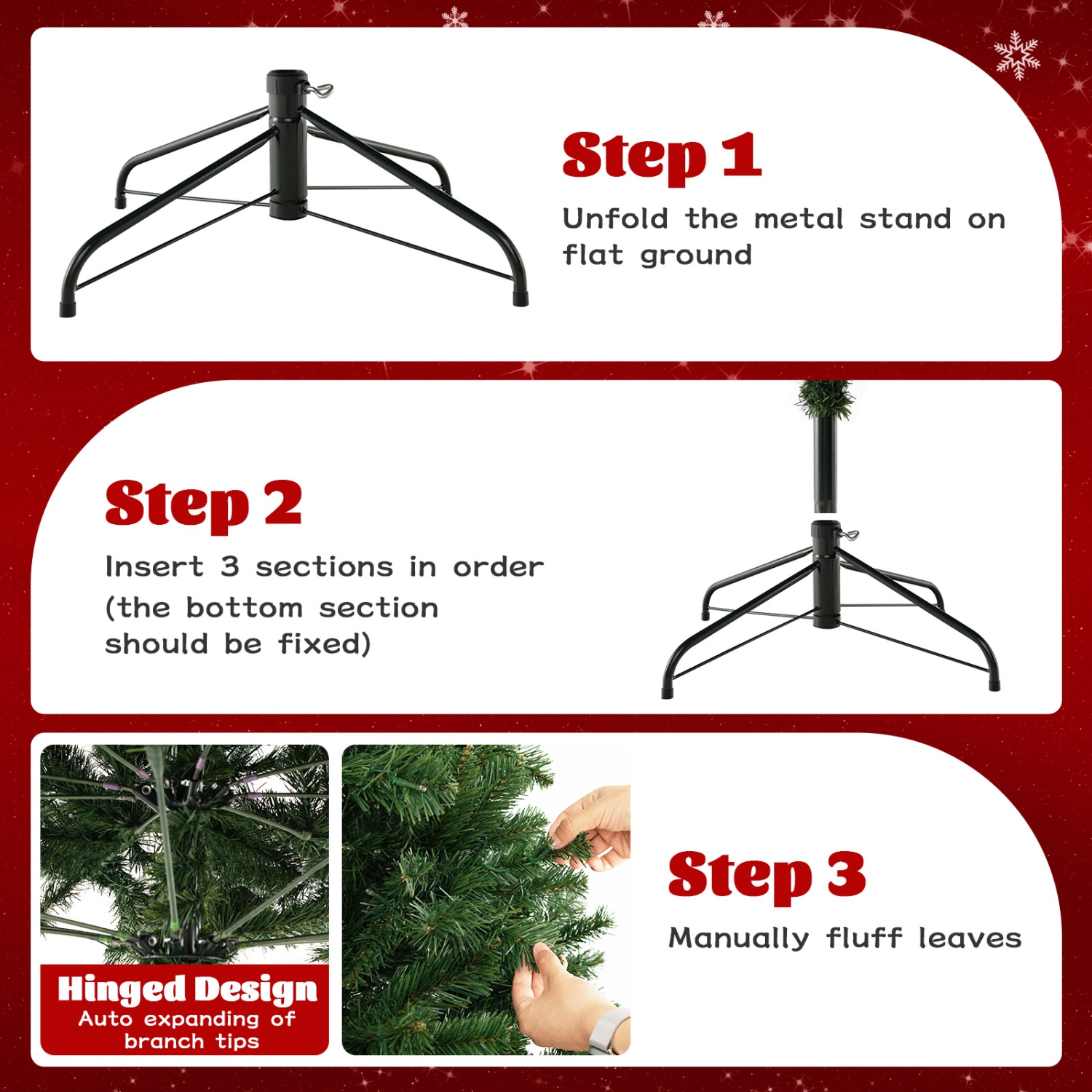 Step 1

Unfold the metal stand on flat ground

Step 2

Insert 3 sections in order (the bottom section should be fixed)

Hinged Design
Auto expanding of branch tips

Step 3

Manually fluff leaves