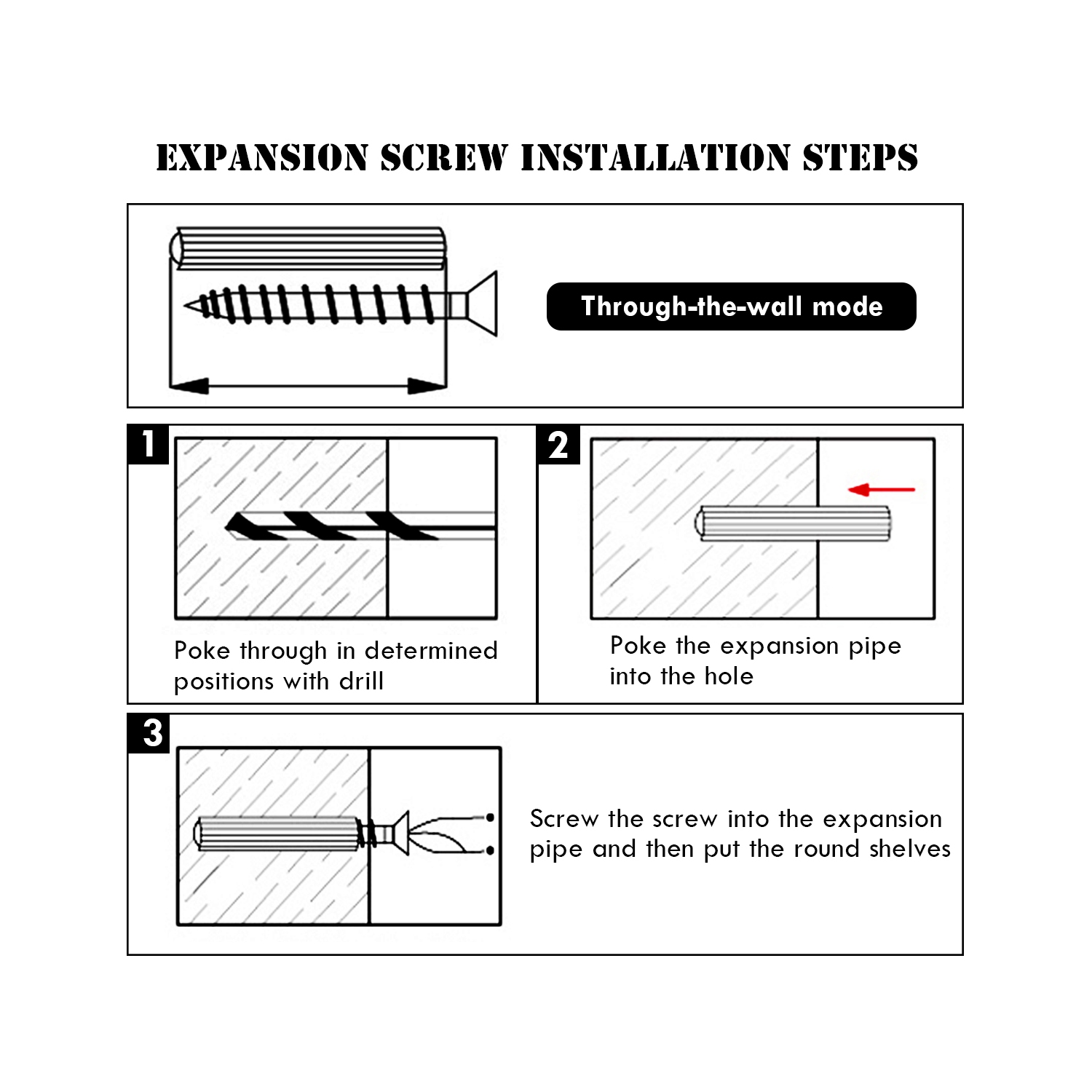 EXPANSION SCREW INSTALLATION STEPS

Through-the-wall mode

1

Poke through in determined positions with drill

2

Poke the expansion pipe into the hole

3

Screw the screw into the expansion pipe and then put the round shelves