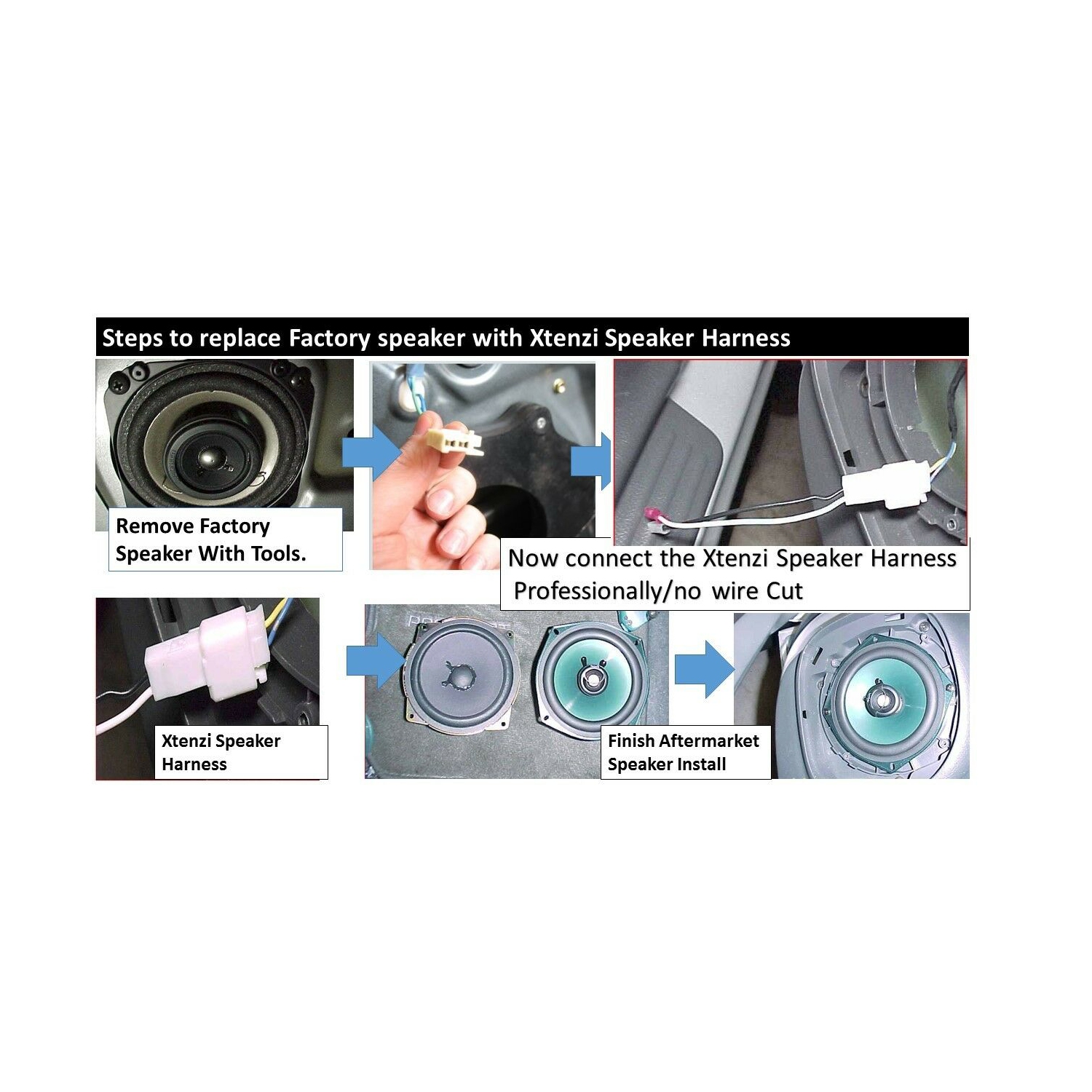 Steps to replace Factory speaker with Xtenzi Speaker Harness

Remove Factory Speaker With Tools.

Now connect the Xtenzi Speaker Harness Professionally/no wire Cut

Xtenzi Speaker Harness

Finish Aftermarket Speaker Install