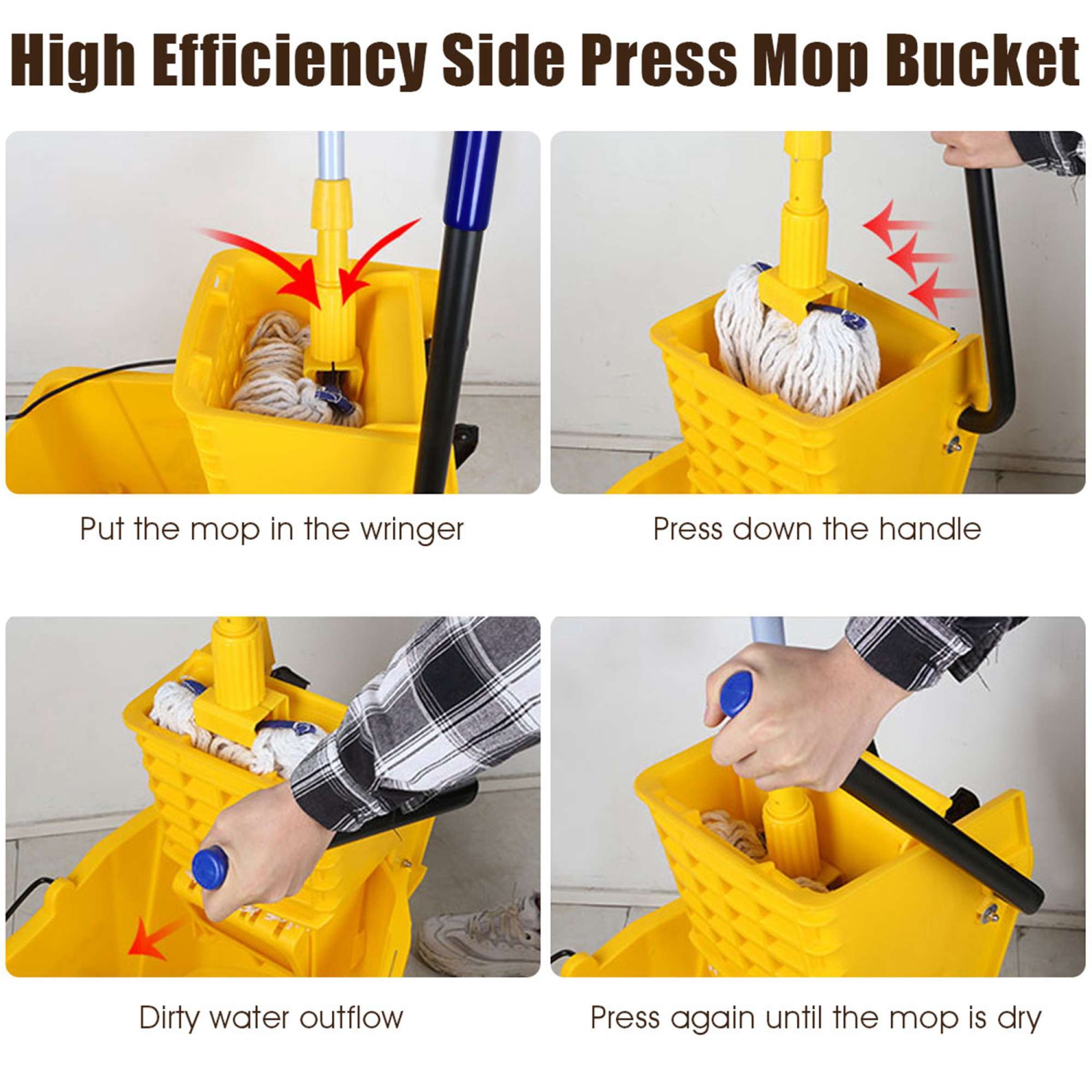 High Efficiency Side Press Mop Bucket

Put the mop in the wringer

Press down the handle

Dirty water outflow

Press again until the mop is dry