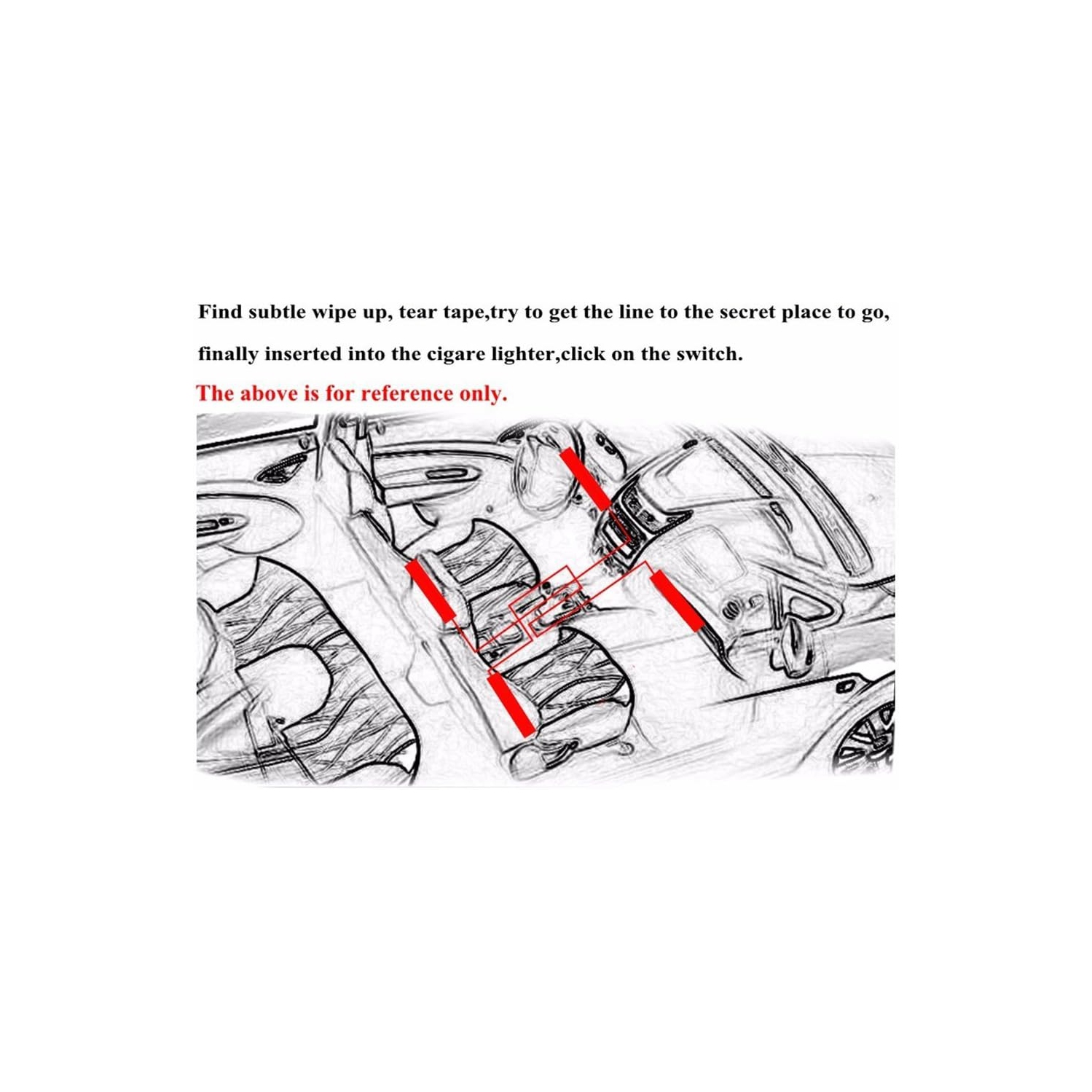 Find subtle wipe up, tear tape,try to get the line to the secret place to go, finally inserted into the cigare lighter,click on the switch.

The above is for reference only.