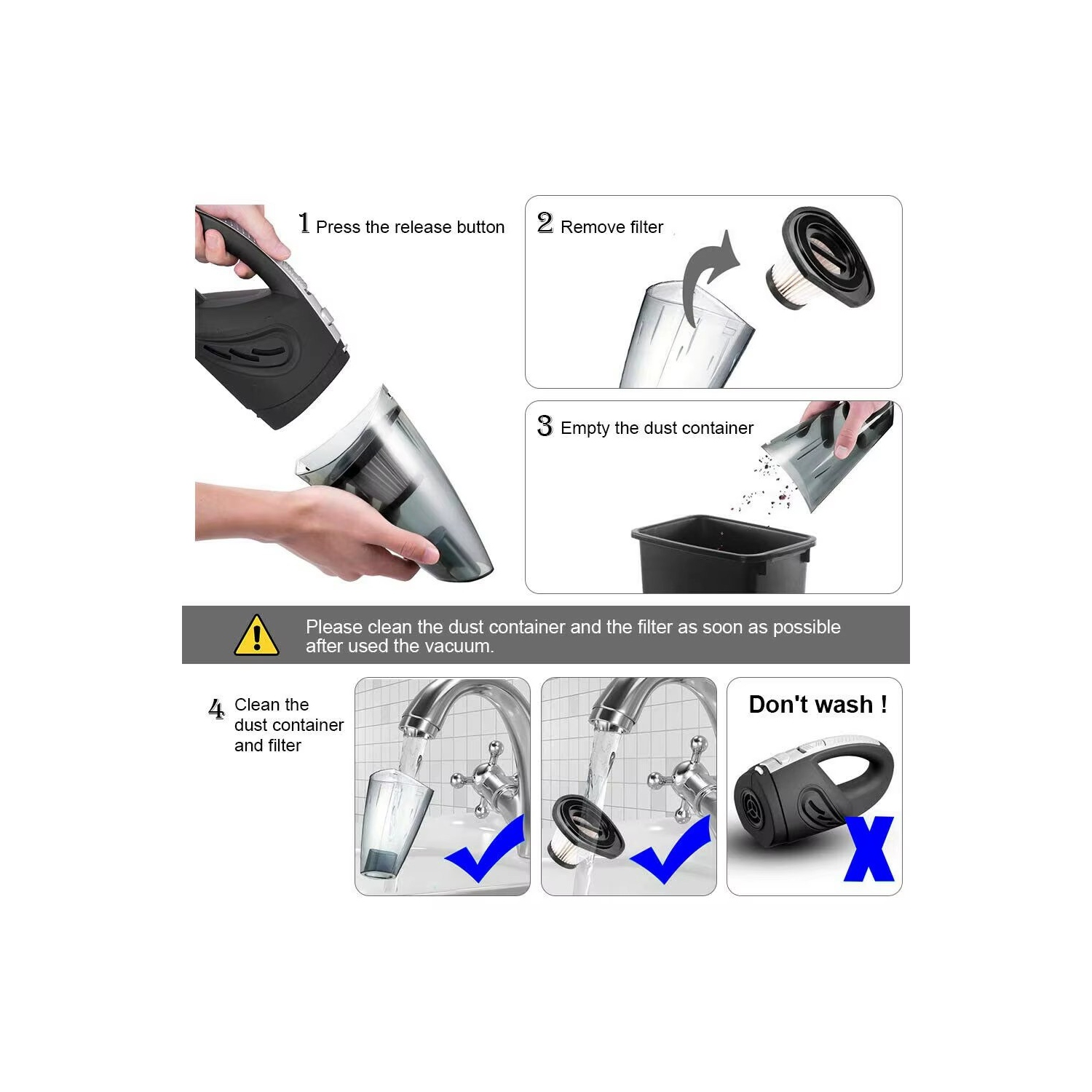 1 Press the release button

2 Remove filter

3 Empty the dust container

Please clean the dust container and the filter as soon as possible after used the vacuum.

4 Clean the dust container and filter

Don't wash !