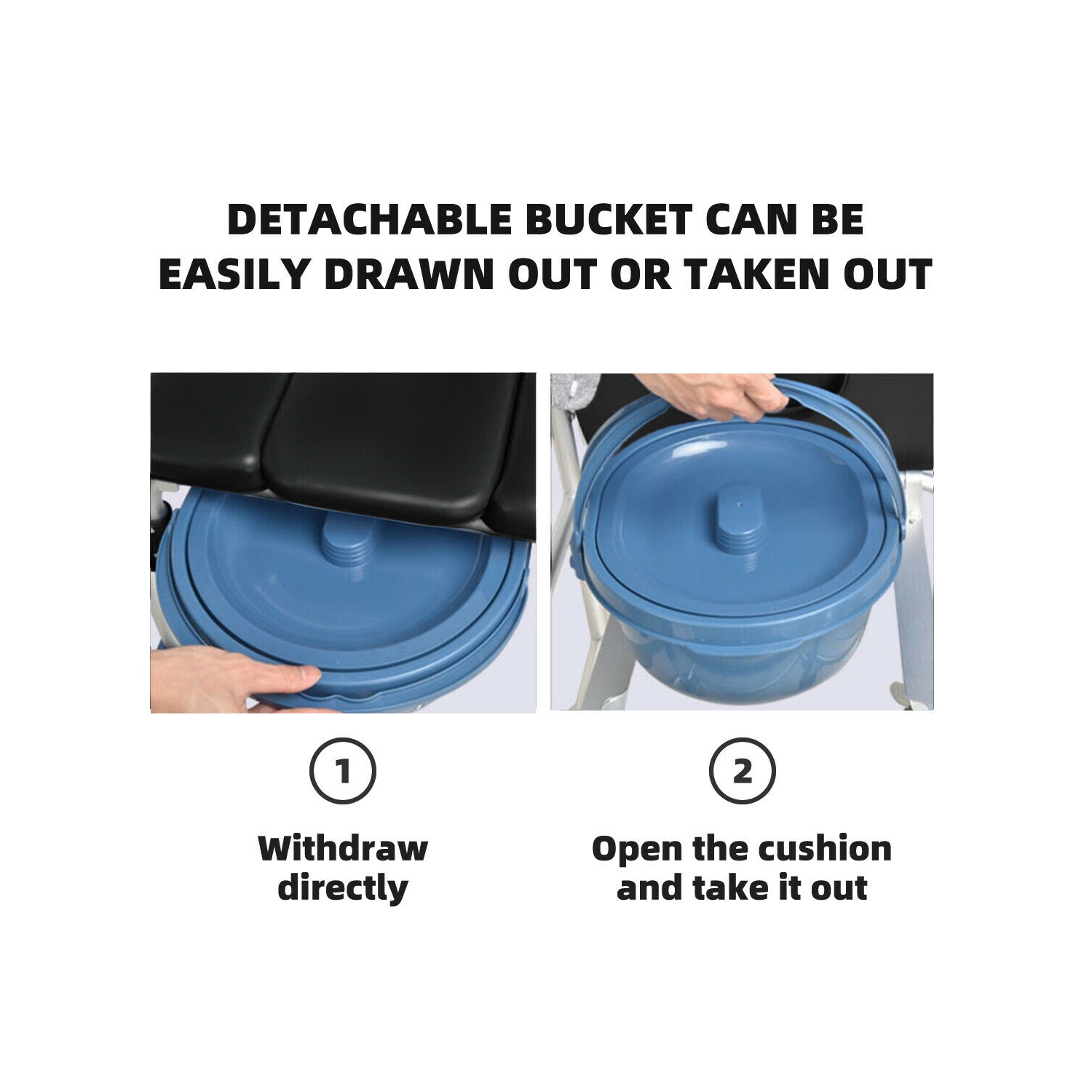 DETACHABLE BUCKET CAN BE EASILY DRAWN OUT OR TAKEN OUT

1

Withdraw directly

2

Open the cushion and take it out