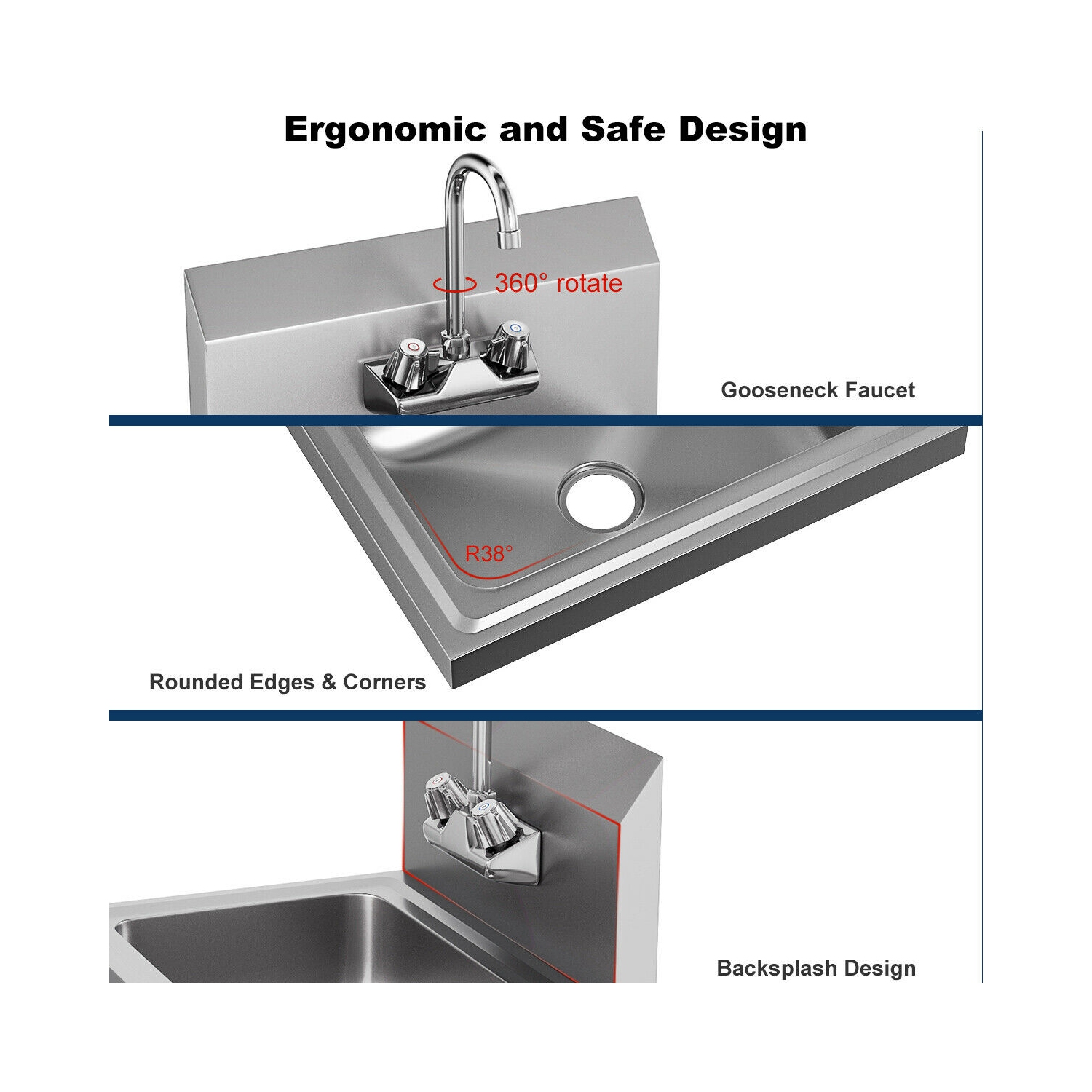 Ergonomic and Safe Design

360° rotate

Gooseneck Faucet

R38°

Rounded Edges & Corners

Backsplash Design