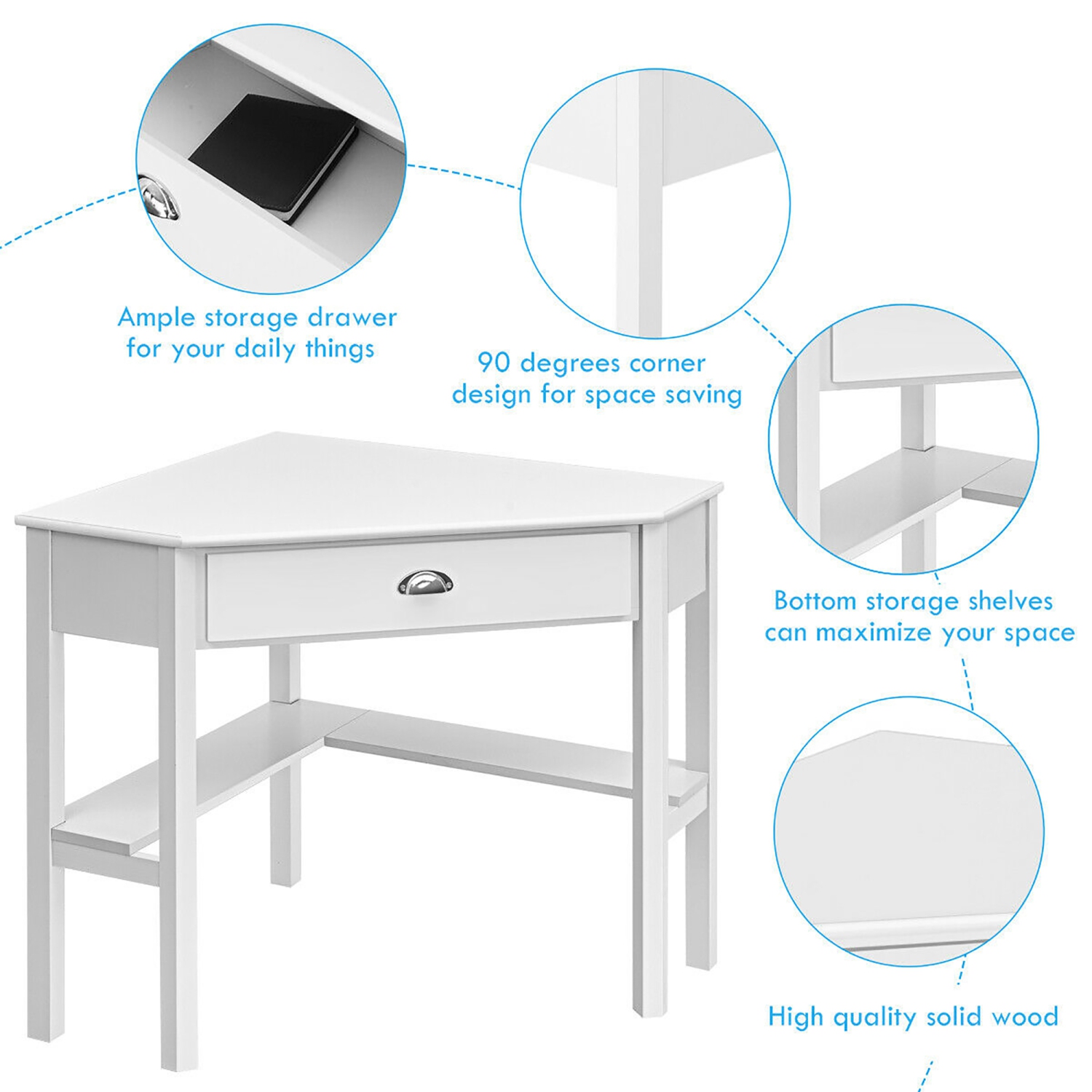 Ample storage drawer
for your daily things

90 degrees corner
design for space saving

Bottom storage shelves
can maximize your space

High quality solid wood