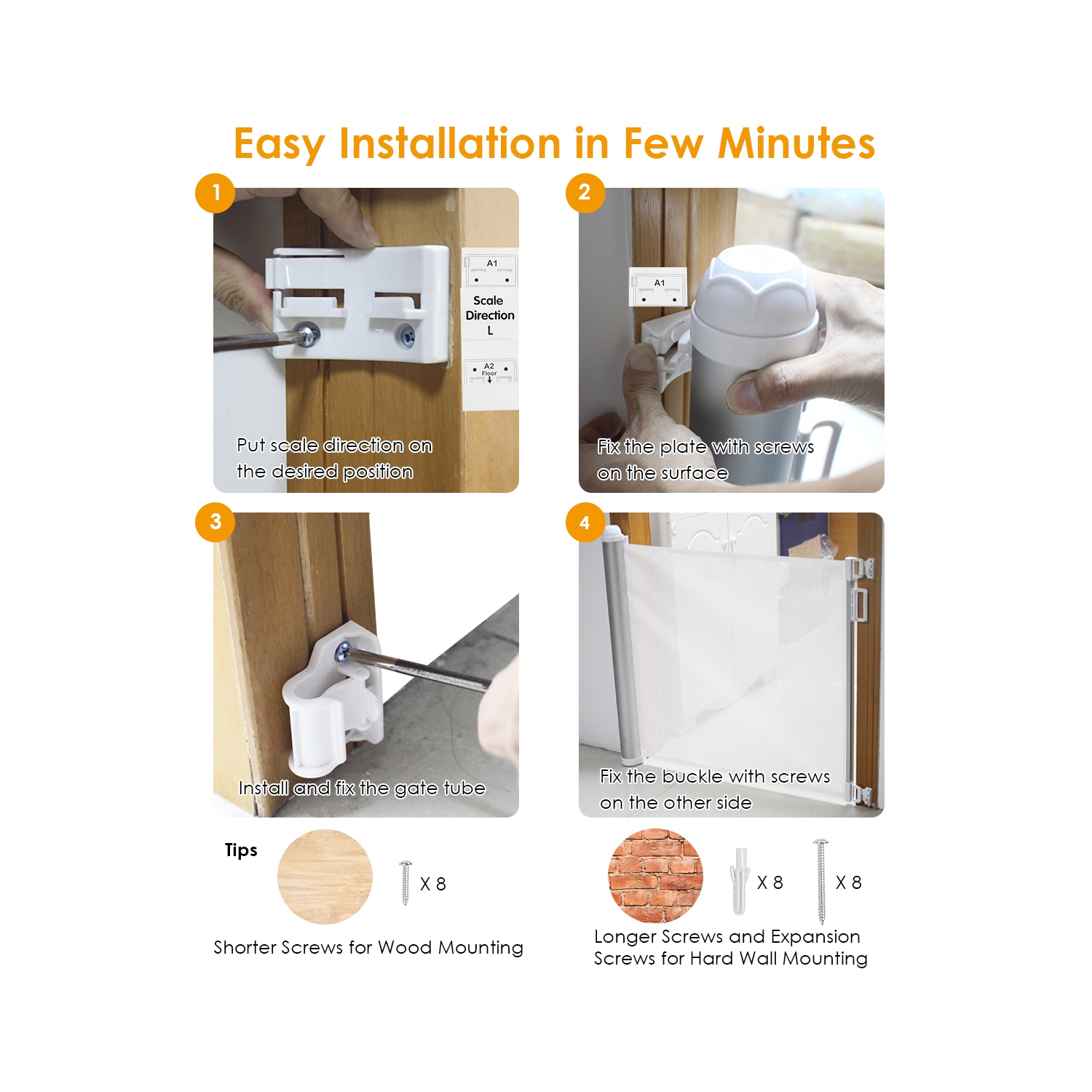 Easy Installation in Few Minutes

1

A1

Scale Direction L

A2 Floor

Put scale direction on the desired position

2

A1

Fix the plate with screws on the surface

3

Install and fix the gate tube

4

Fix the buckle with screws on the other side

Tips

X 8

Shorter Screws for Wood Mounting

X 8

X 8

Longer Screws and Expansion Screws for Hard Wall Mounting