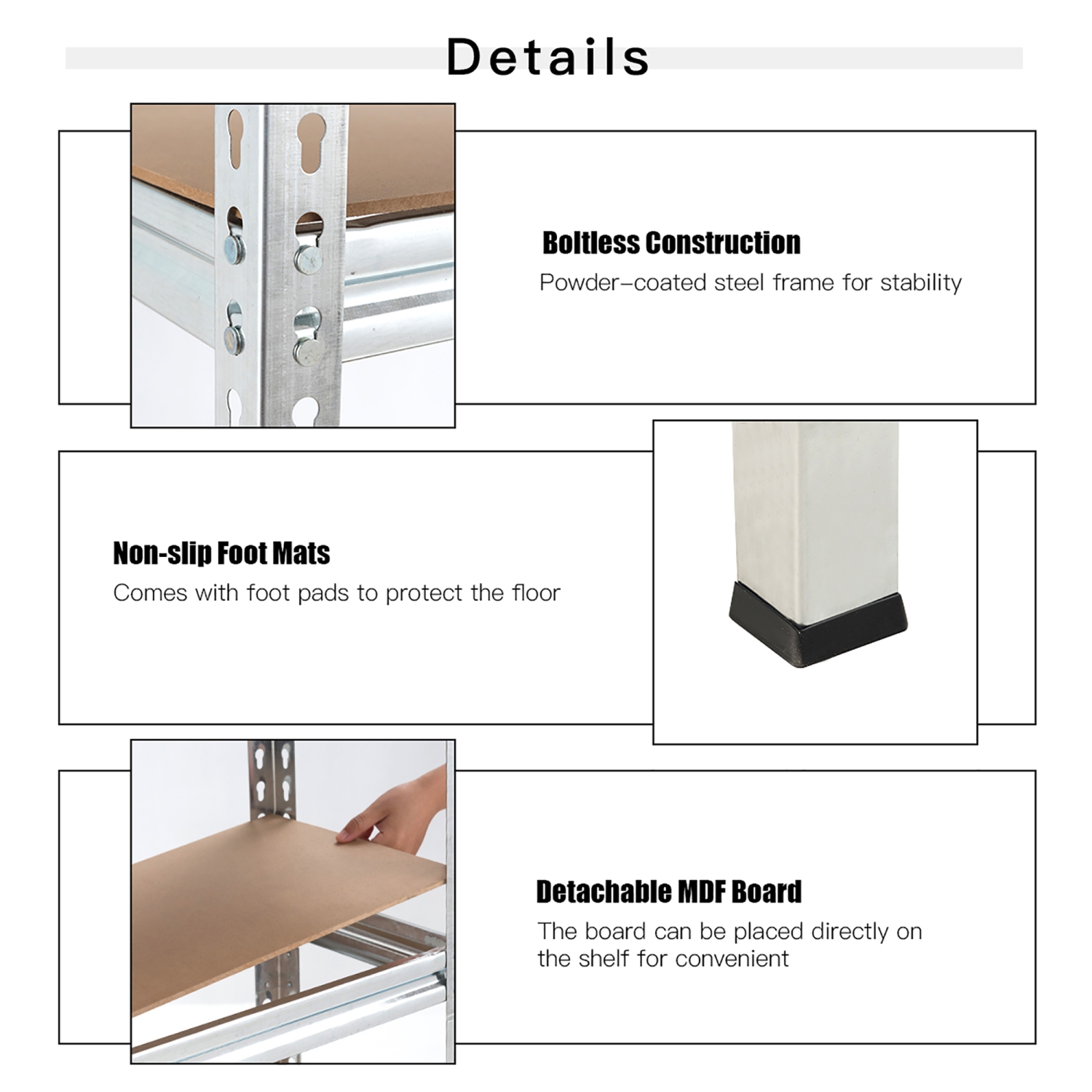 Details

Boltless Construction
Powder–coated steel frame for stability

Non-slip Foot Mats
Comes with foot pads to protect the floor

Detachable MDF Board
The board can be placed directly on the shelf for convenient