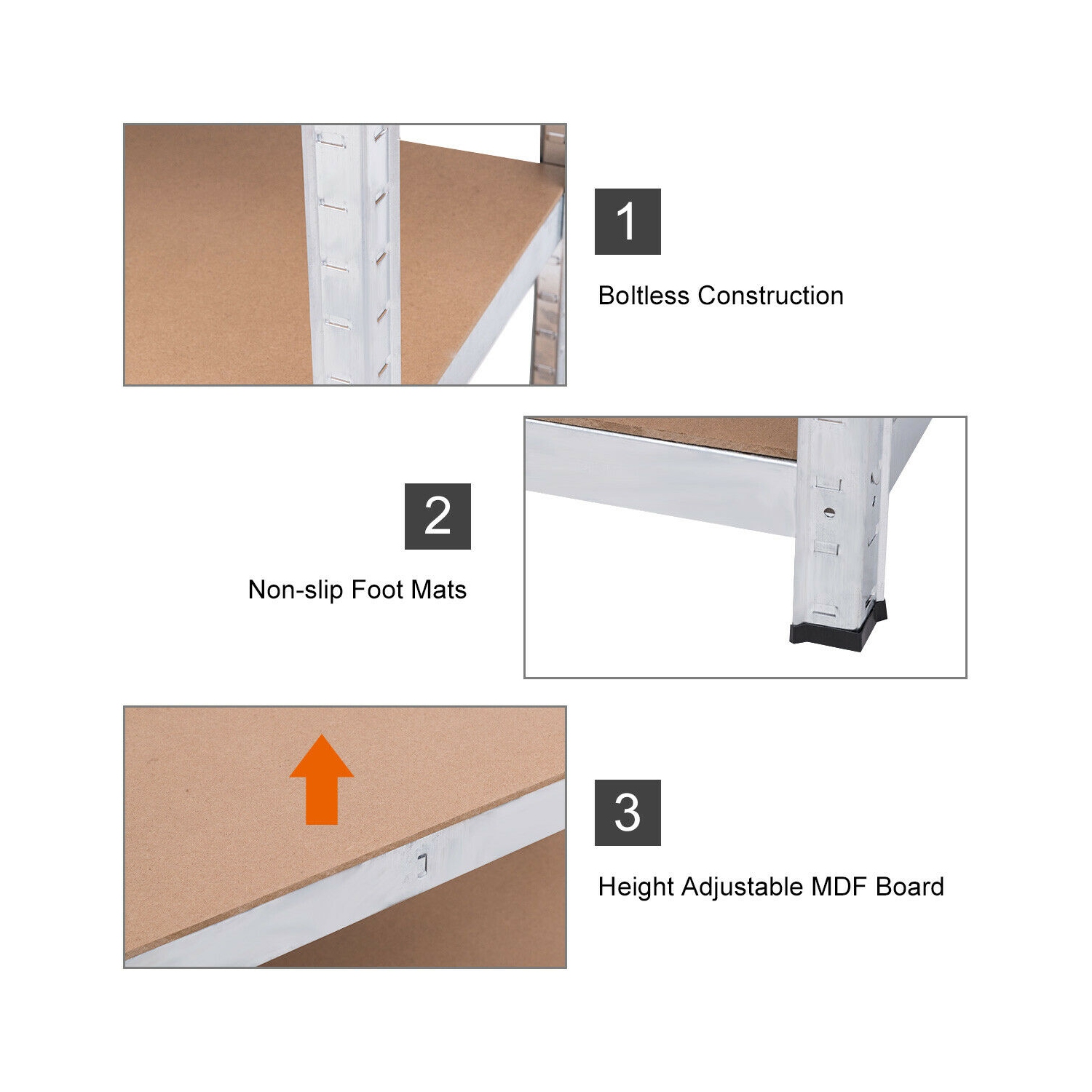 1

Boltless Construction

2

Non-slip Foot Mats

3

Height Adjustable MDF Board