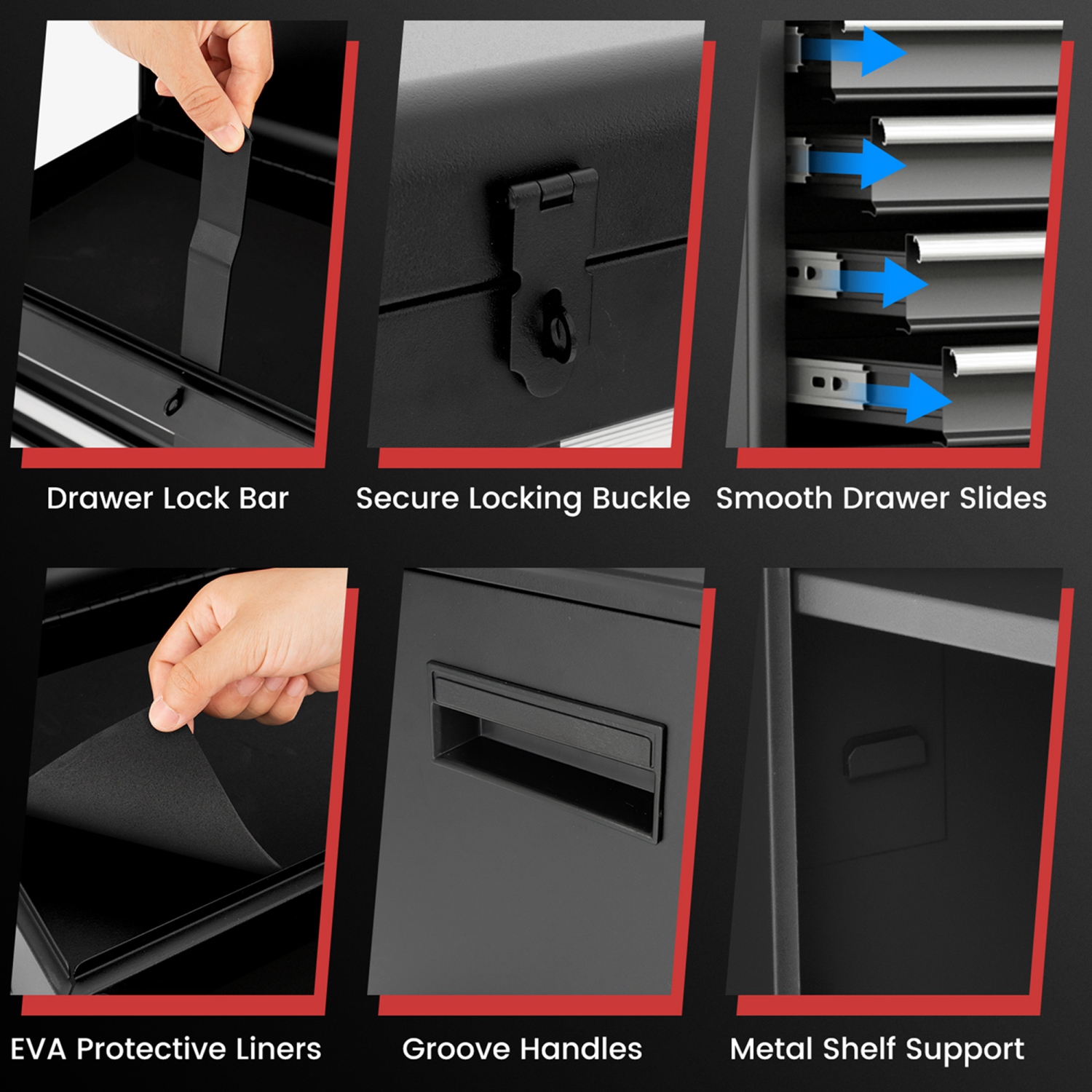 Drawer Lock Bar

Secure Locking Buckle

Smooth Drawer Slides

EVA Protective Liners

Groove Handles

Metal Shelf Support