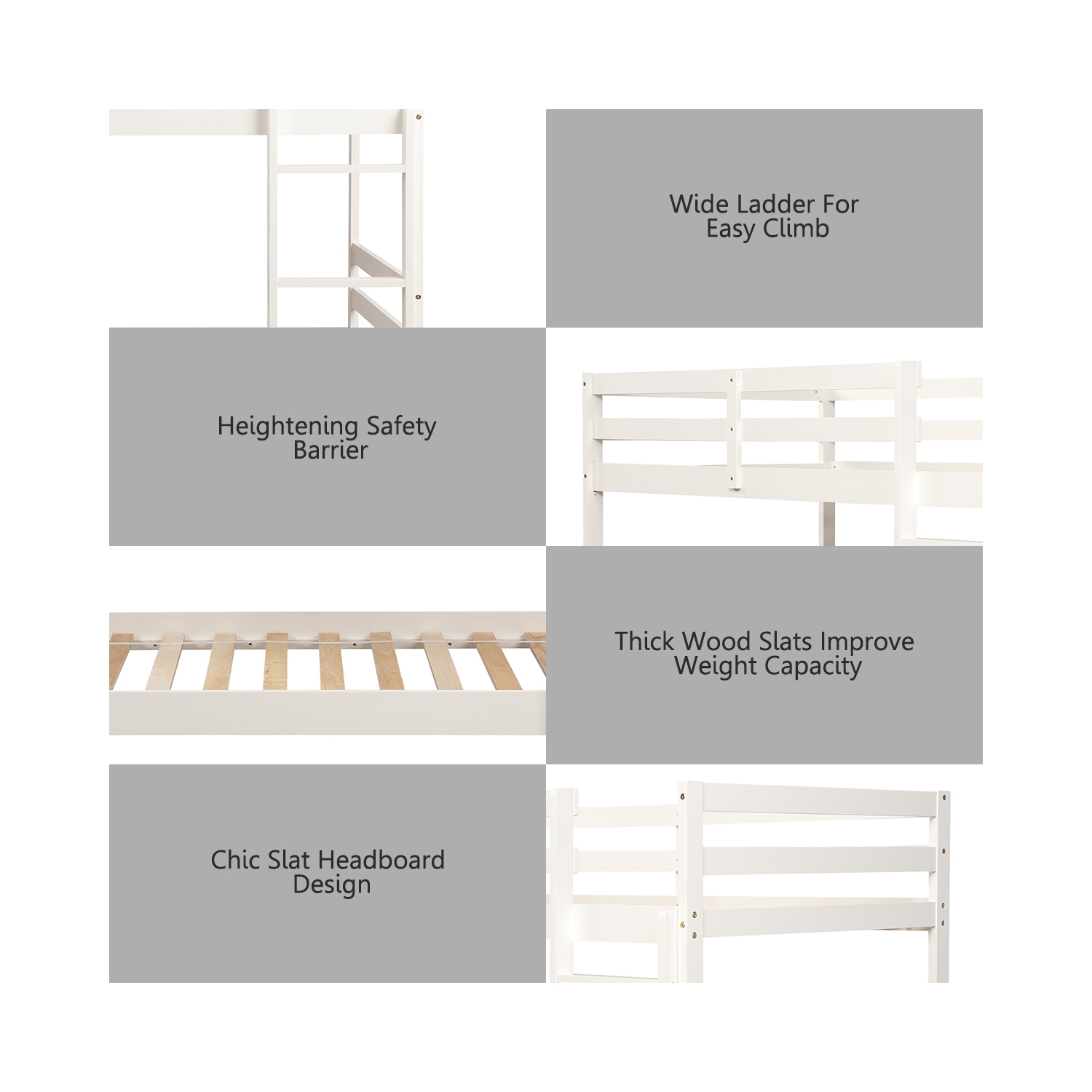 Wide Ladder For Easy Climb

Heightening Safety Barrier

Thick Wood Slats Improve Weight Capacity

Chic Slat Headboard Design