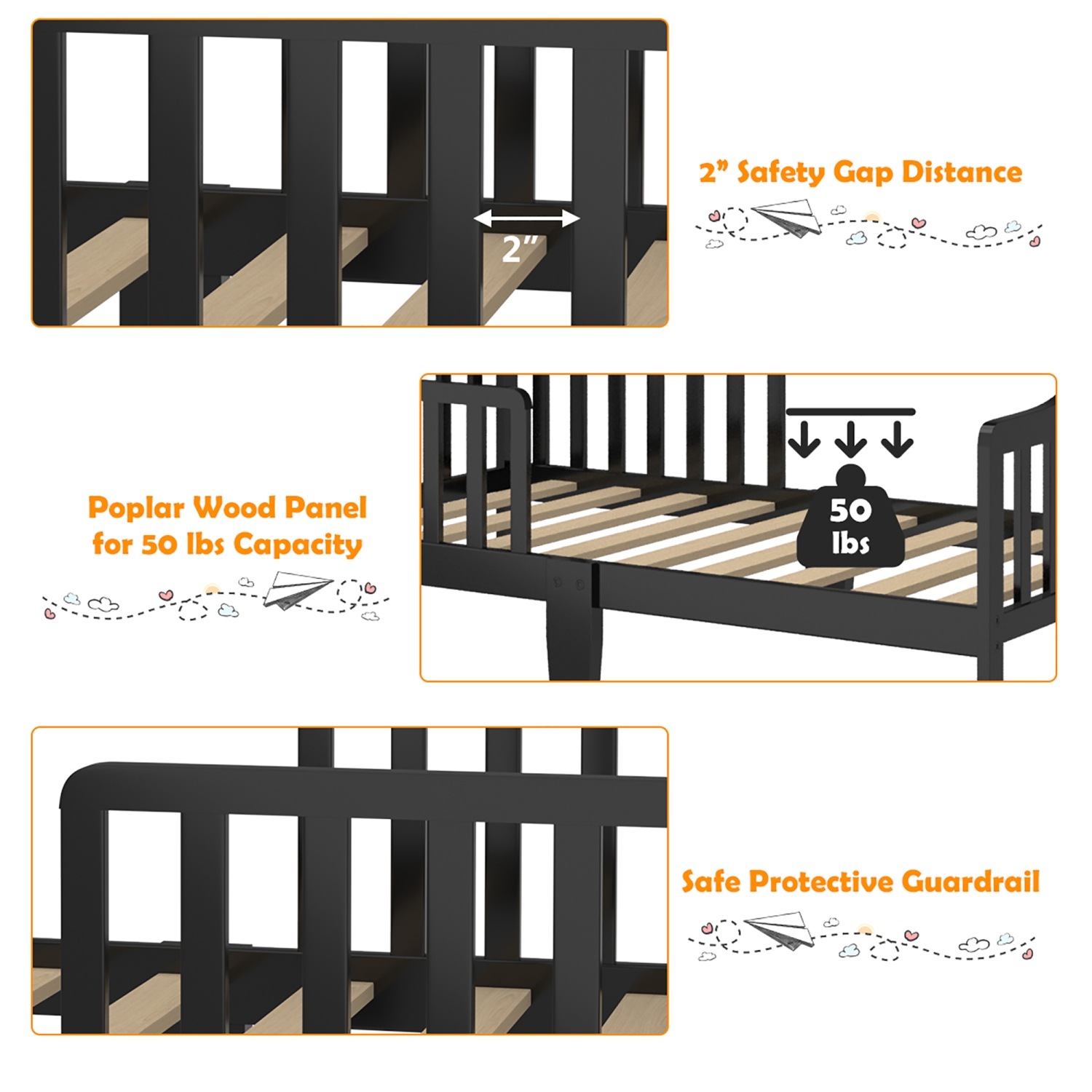 2"

2" Safety Gap Distance

Poplar Wood Panel for 50 lbs Capacity

50 lbs

Safe Protective Guardrail