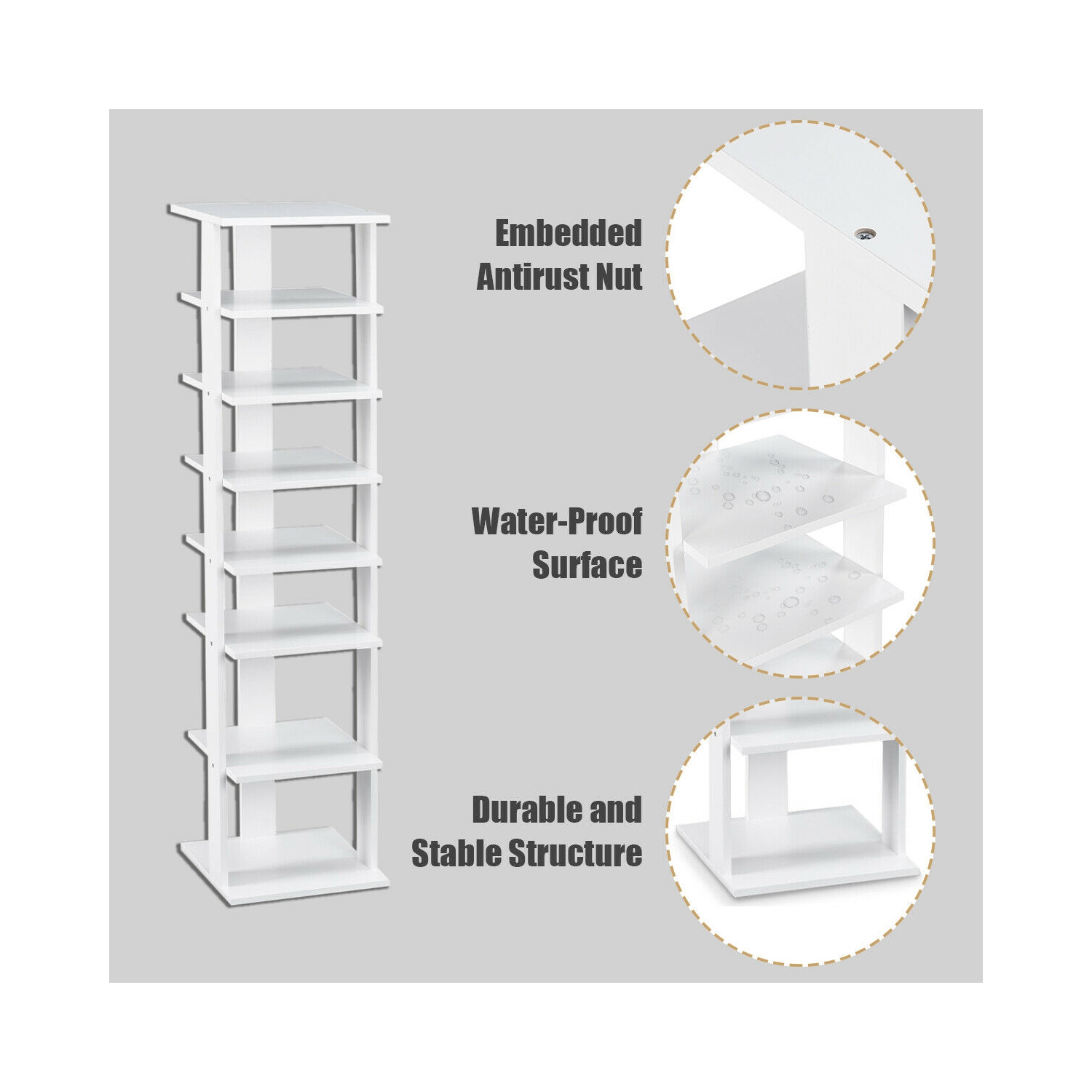 Embedded Antirust Nut

Water-Proof Surface

Durable and Stable Structure