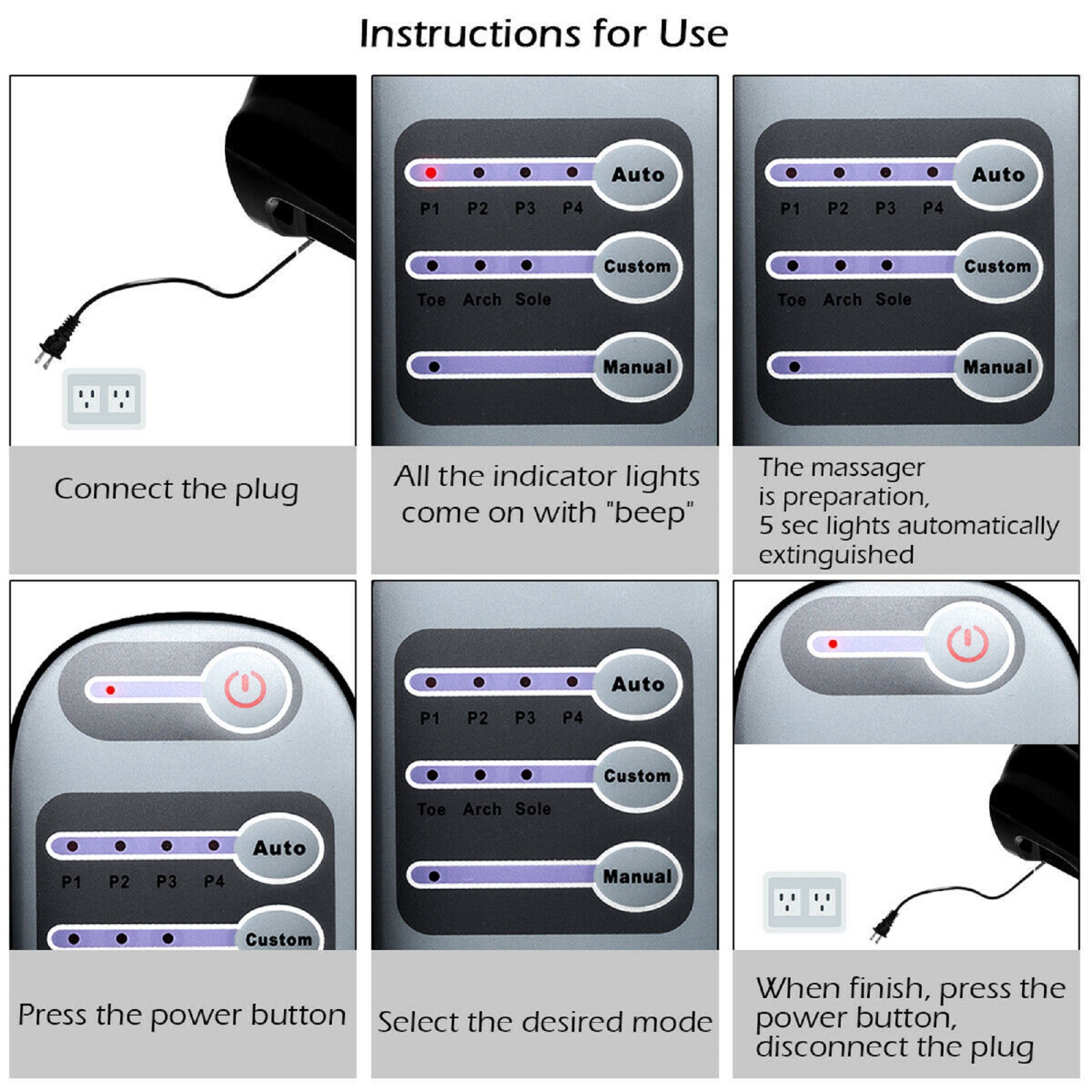 Instructions for Use

Connect the plug

Auto
P1 P2 P3 P4
Custom
Toe Arch Sole
Manual

All the indicator lights come on with "beep"

Auto
P1 P2 P3 P4
Custom
Toe Arch Sole
Manual

The massager is preparation, 5 sec lights automatically extinguished

Auto
P1 P2 P3 P4
Custom

Press the power button

Auto
P1 P2 P3 P4
Custom
Toe Arch Sole
Manual

Select the desired mode

When finish, press the power button, disconnect the plug