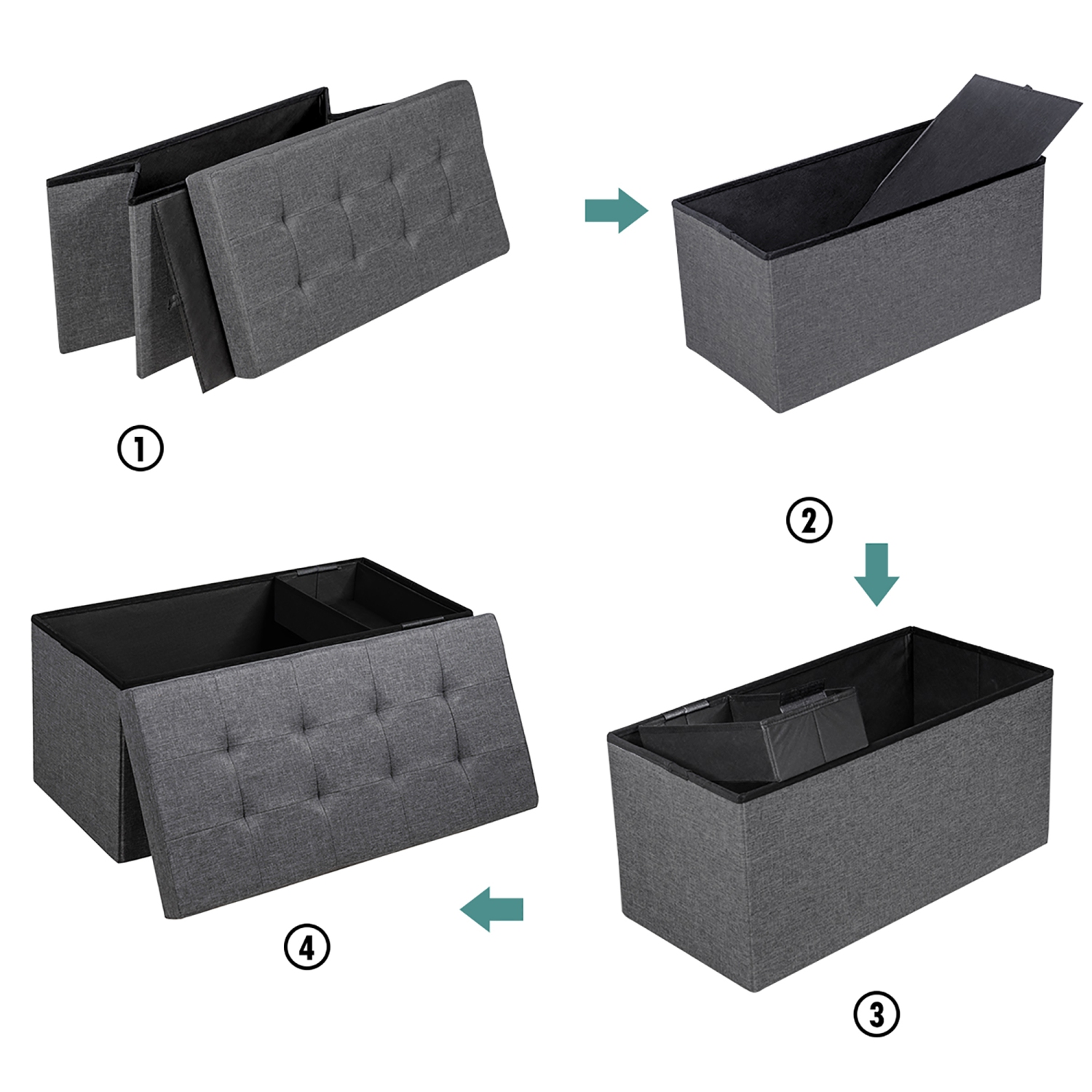 ①

②

④

③